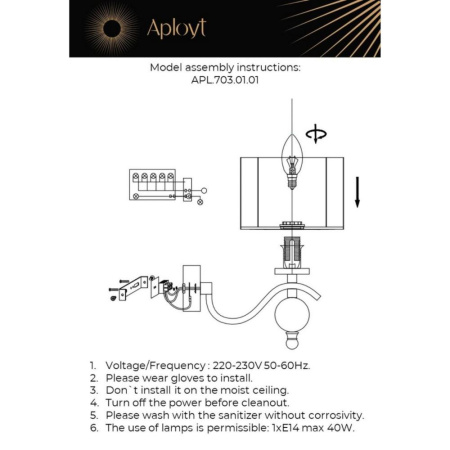 Aployt

Model assembly instructions:
APL.703.01.01

1. Voltage/Frequency : 220-230V 50-60Hz.
2. Please wear gloves to install.
3. Don`t install it on the moist ceiling.
4. Turn off the power before cleanout.
5. Please wash with the sanitizer without corrosivity.
6. The use of lamps is permissible: 1xE14 max 40W.