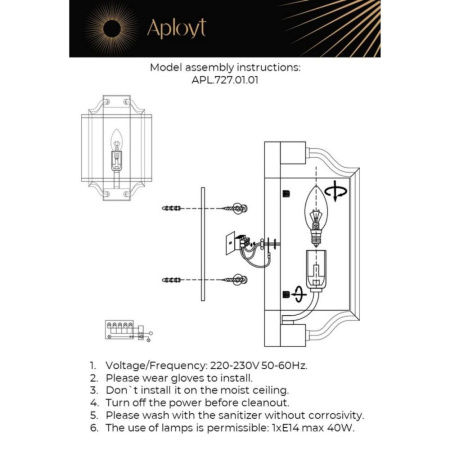 Aployt

Model assembly instructions:
APL.727.01.01

1. Voltage/Frequency: 220-230V 50-60Hz.
2. Please wear gloves to install.
3. Don`t install it on the moist ceiling.
4. Turn off the power before cleanout.
5. Please wash with the sanitizer without corrosivity.
6. The use of lamps is permissible: 1xE14 max 40W.