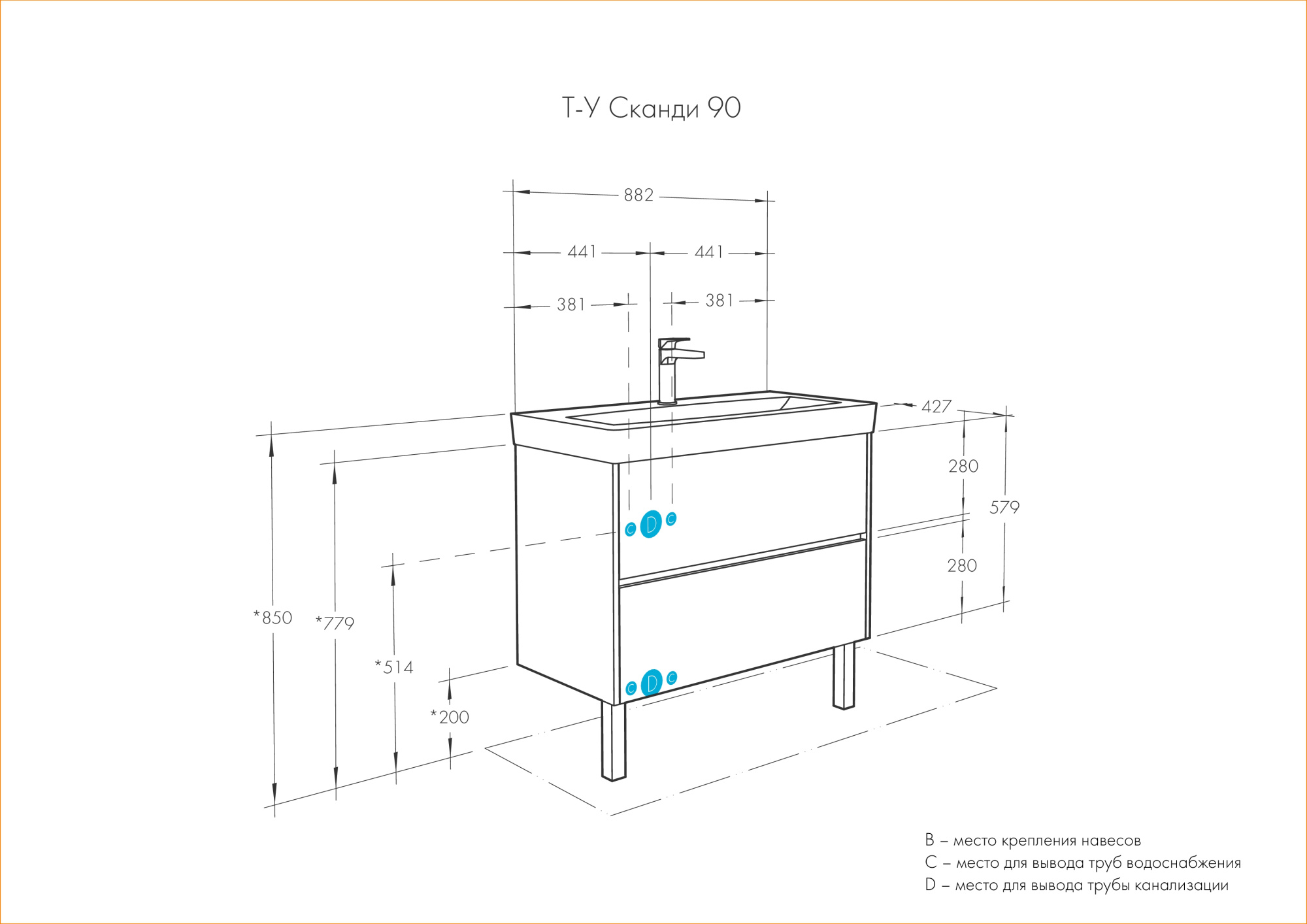 Т-У Сканди 90

882

441

441

381

381

427

280

579

280

*850

*779

*514

*200

C D C

C D C

B – место крепления навесов
C – место для вывода труб водоснабжения
D – место для вывода трубы канализации