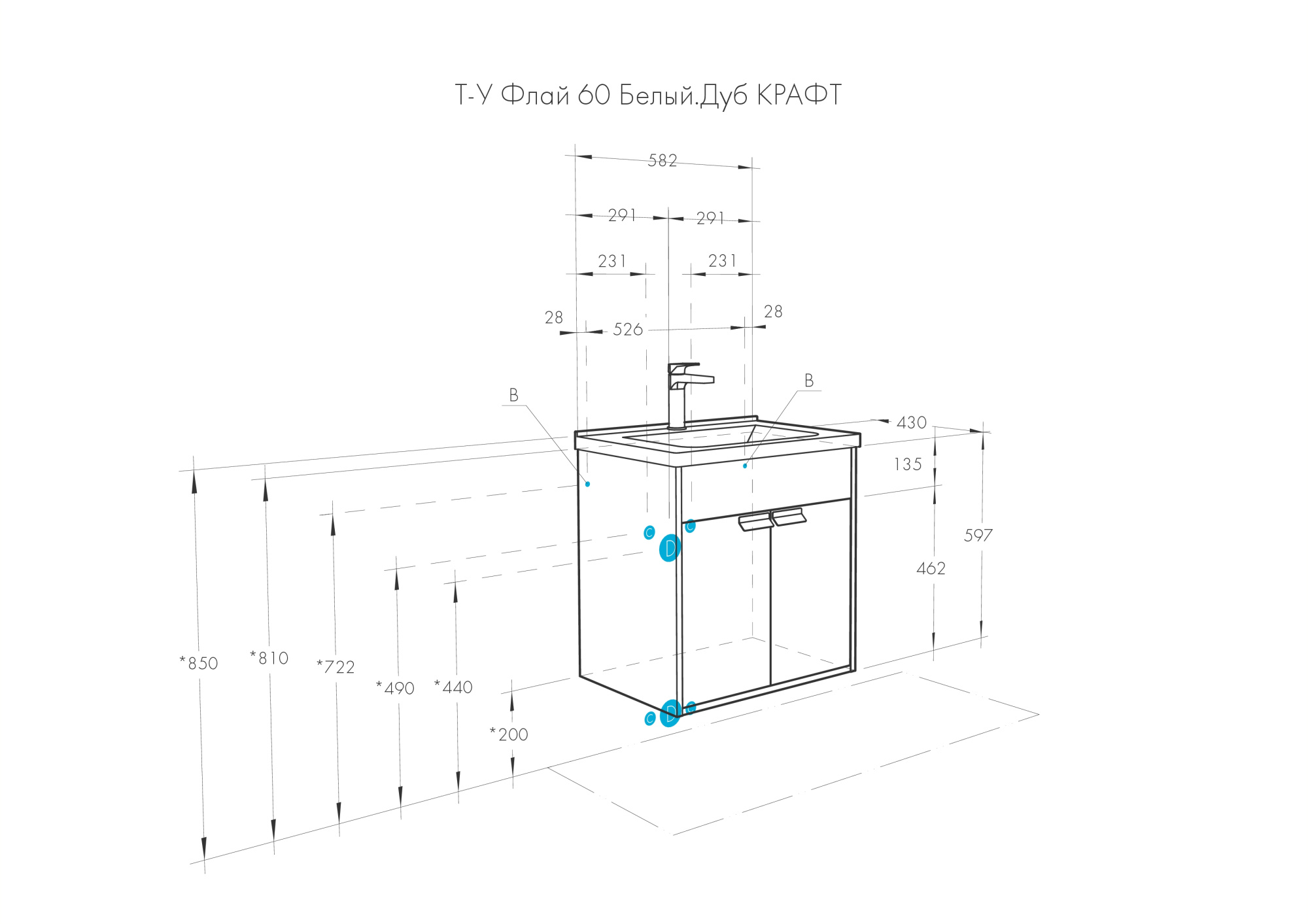 Т-У Флай 60 Белый.Дуб КРАФТ

582

291

291

231

231

28

526

28

B

B

430

135

597

462

C

D

C

*850

*810

*722

*490

*440

*200

C

D

C