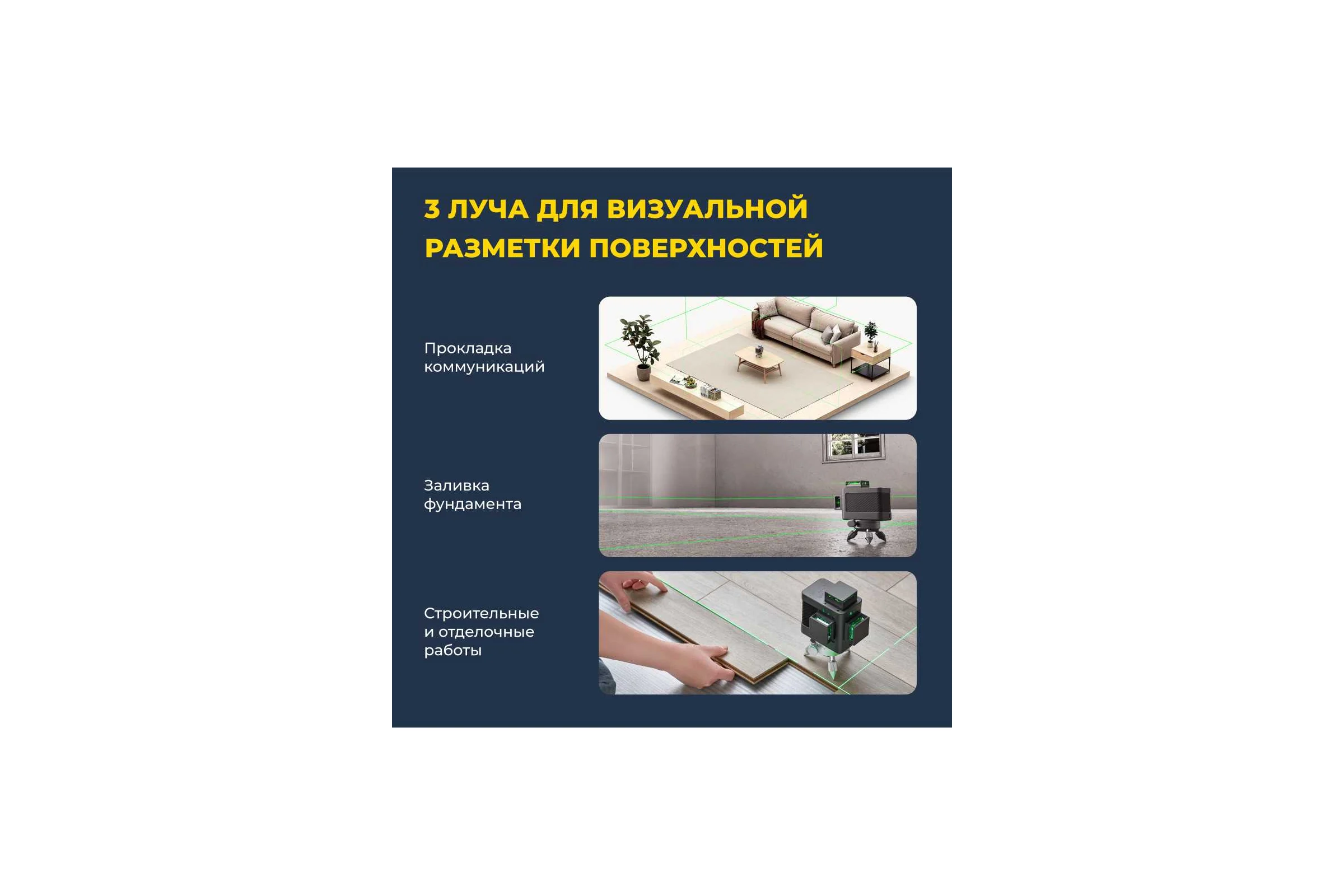 3 ЛУЧА ДЛЯ ВИЗУАЛЬНОЙ РАЗМЕТКИ ПОВЕРХНОСТЕЙ

Прокладка коммуникаций

Заливка фундамента

Строительные и отделочные работы