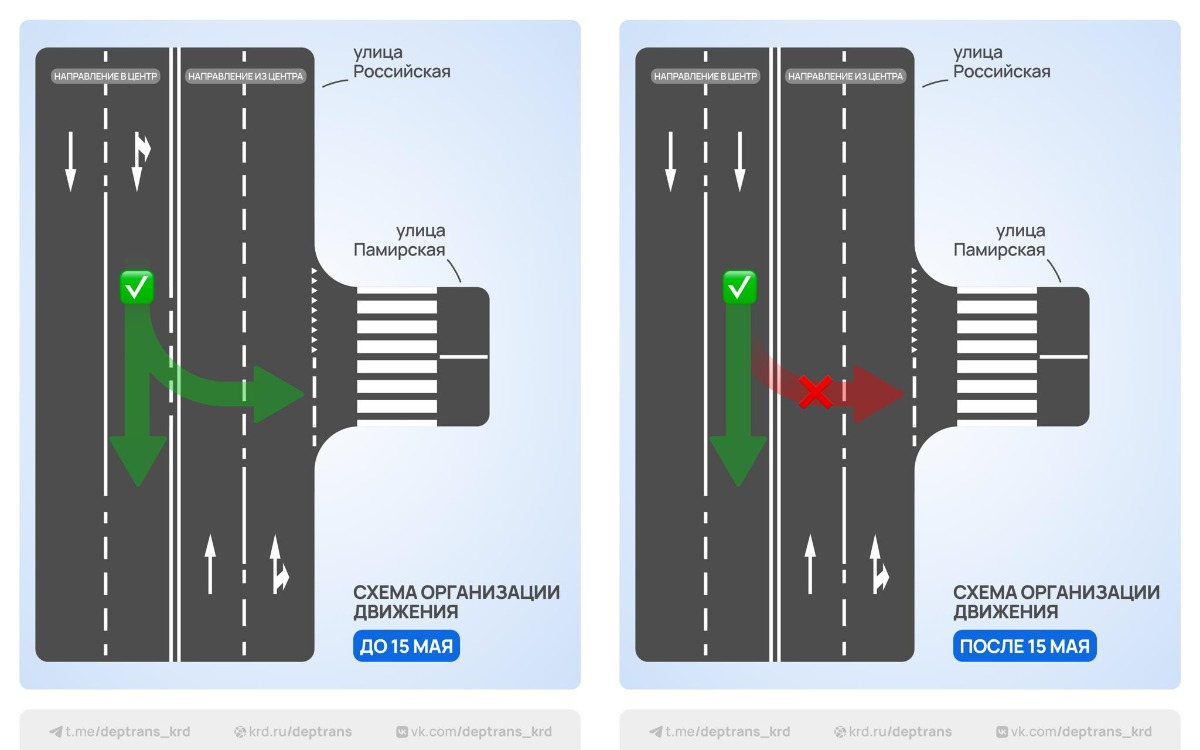 НАПРАВЛЕНИЕ В ЦЕНТР
НАПРАВЛЕНИЕ ИЗ ЦЕНТРА

улица Российская

улица Памирская

СХЕМА ОРГАНИЗАЦИИ ДВИЖЕНИЯ
ДО 15 МАЯ

t.me/deptrans_krd
krd.ru/deptrans
vk.com/deptrans_krd

НАПРАВЛЕНИЕ В ЦЕНТР
НАПРАВЛЕНИЕ ИЗ ЦЕНТРА

улица Российская

улица Памирская

СХЕМА ОРГАНИЗАЦИИ ДВИЖЕНИЯ
ПОСЛЕ 15 МАЯ

t.me/deptrans_krd
krd.ru/deptrans
vk.com/deptrans_krd