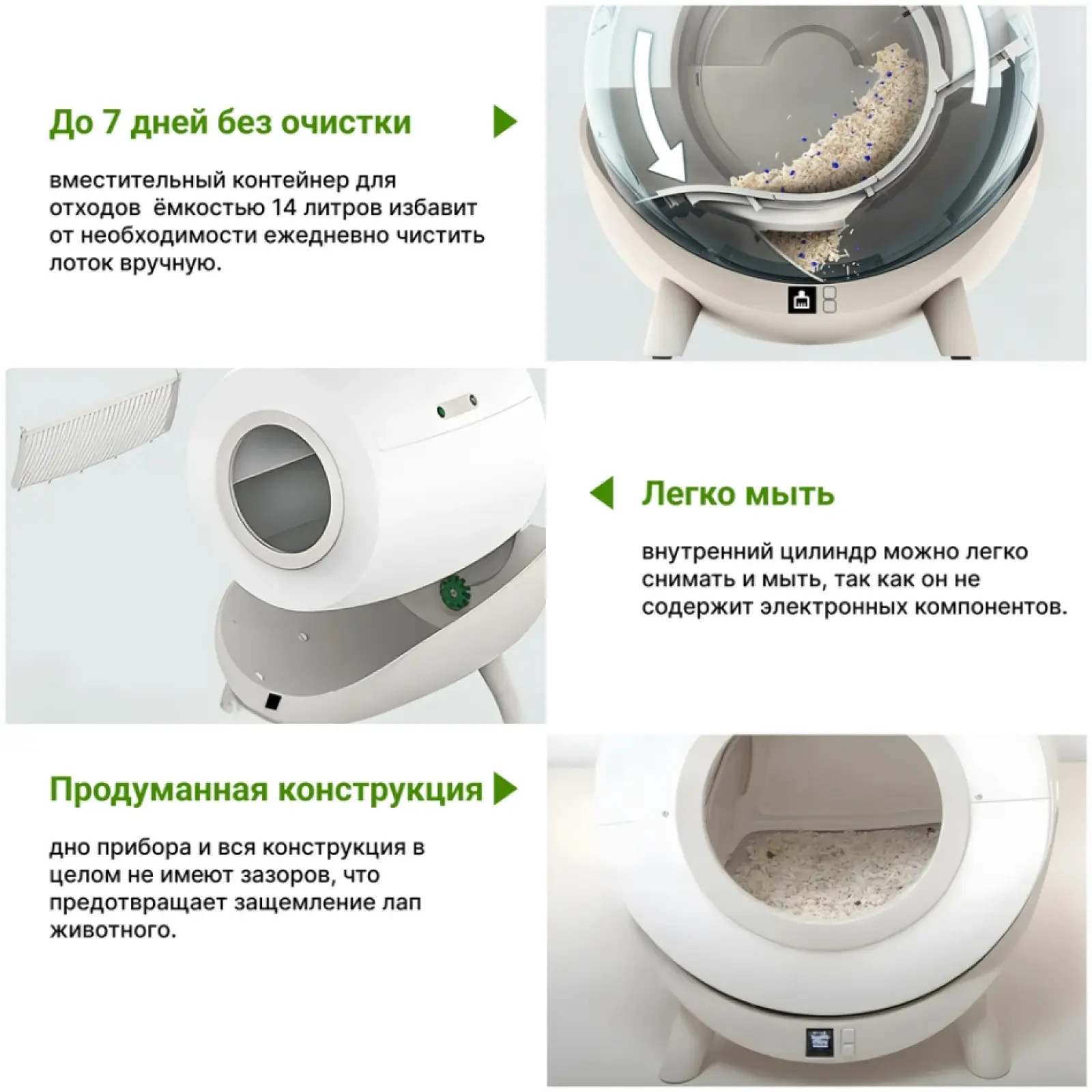 До 7 дней без очистки

вместительный контейнер для отходов ёмкостью 14 литров избавит от необходимости ежедневно чистить лоток вручную.

Легко мыть

внутренний цилиндр можно легко снимать и мыть, так как он не содержит электронных компонентов.

Продуманная конструкция

дно прибора и вся конструкция в целом не имеют зазоров, что предотвращает защемление лап животного.