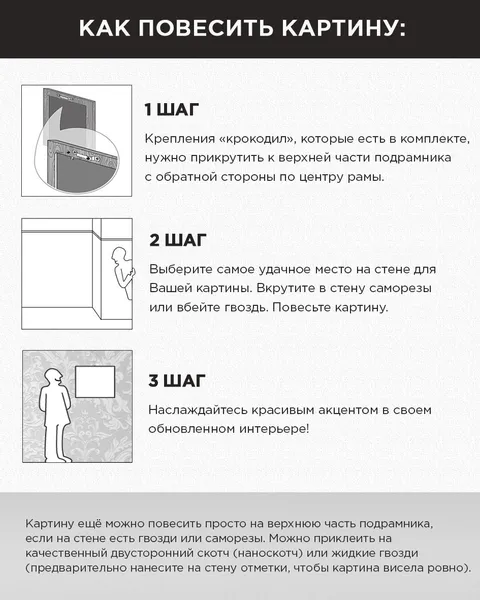 КАК ПОВЕСИТЬ КАРТИНУ:

1 ШАГ

Крепления «крокодил», которые есть в комплекте, нужно прикрутить к верхней части подрамника с обратной стороны по центру рамы.

2 ШАГ

Выберите самое удачное место на стене для Вашей картины. Вкрутите в стену саморезы или вбейте гвоздь. Повесьте картину.

3 ШАГ

Наслаждайтесь красивым акцентом в своем обновленном интерьере!

Картину ещё можно повесить просто на верхнюю часть подрамника, если на стене есть гвозди или саморезы. Можно приклеить на качественный двусторонний скотч (наноскотч) или жидкие гвозди (предварительно нанесите на стену отметки, чтобы картина висела ровно).