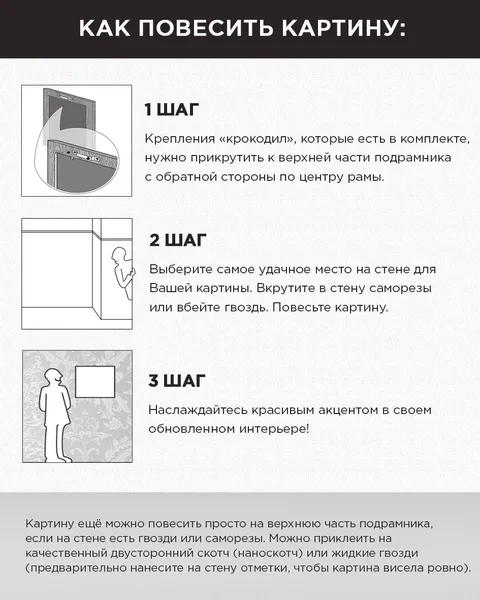 КАК ПОВЕСИТЬ КАРТИНУ:

1 ШАГ

Крепления «крокодил», которые есть в комплекте, нужно прикрутить к верхней части подрамника с обратной стороны по центру рамы.

2 ШАГ

Выберите самое удачное место на стене для Вашей картины. Вкрутите в стену саморезы или вбейте гвоздь. Повесьте картину.

3 ШАГ

Наслаждайтесь красивым акцентом в своем обновленном интерьере!

Картину ещё можно повесить просто на верхнюю часть подрамника, если на стене есть гвозди или саморезы. Можно приклеить на качественный двусторонний скотч (наноскотч) или жидкие гвозди (предварительно нанесите на стену отметки, чтобы картина висела ровно).