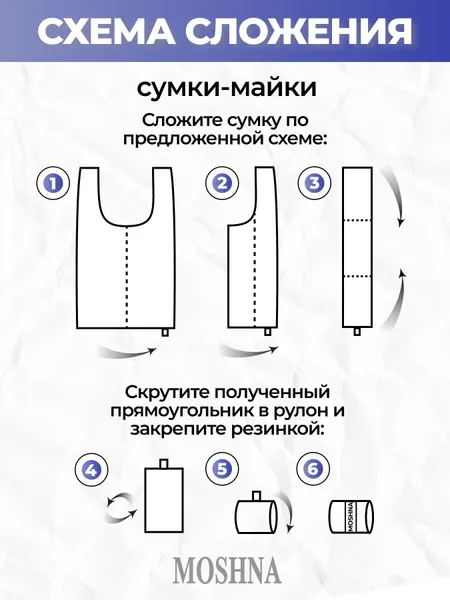 СХЕМА СЛОЖЕНИЯ

сумки-майки

Сложите сумку по предложенной схеме:

1

2

3

Скрутите полученный прямоугольник в рулон и закрепите резинкой:

4

5

6

MOSHNA

MOSHNA