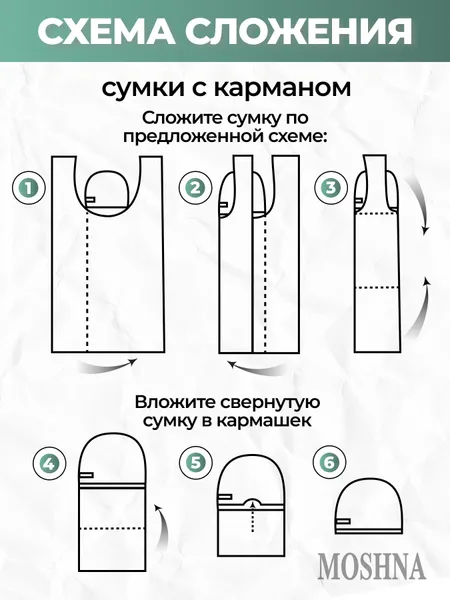 СХЕМА СЛОЖЕНИЯ

сумки с карманом

Сложите сумку по предложенной схеме:

1

2

3

Вложите свернутую сумку в кармашек

4

5

6

MOSHNA