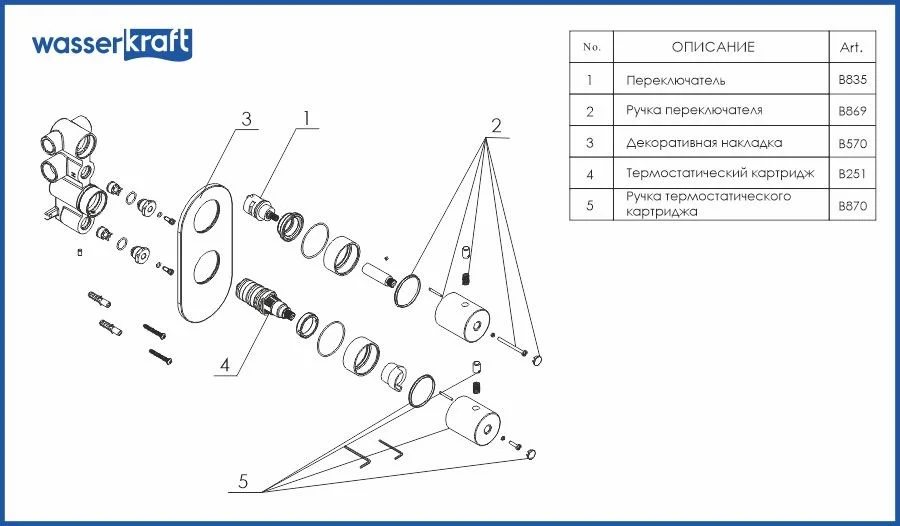 wasserkraft

| No. | ОПИСАНИЕ | Art. |
|---|---|---|
| 1 | Переключатель | B835 |
| 2 | Ручка переключателя | B869 |
| 3 | Декоративная накладка | B570 |
| 4 | Термостатический картридж | B251 |
| 5 | Ручка термостатического картриджа | B870 |

3
1
2
4
5