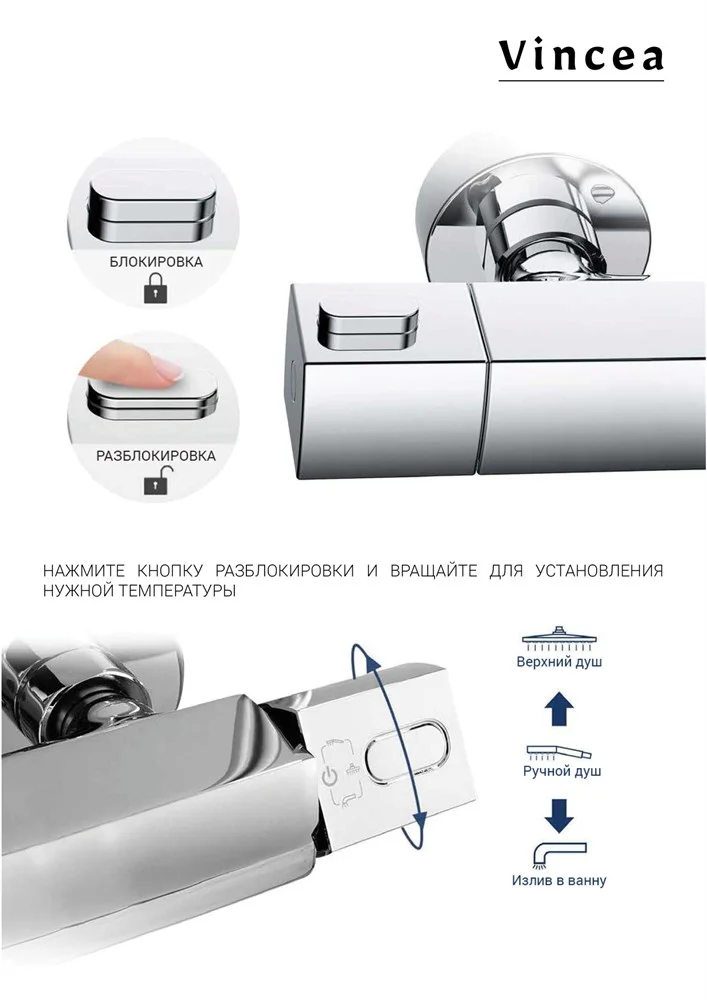 Vincea

БЛОКИРОВКА

РАЗБЛОКИРОВКА

НАЖМИТЕ КНОПКУ РАЗБЛОКИРОВКИ И ВРАЩАЙТЕ ДЛЯ УСТАНОВЛЕНИЯ НУЖНОЙ ТЕМПЕРАТУРЫ

Верхний душ

Ручной душ

Излив в ванну