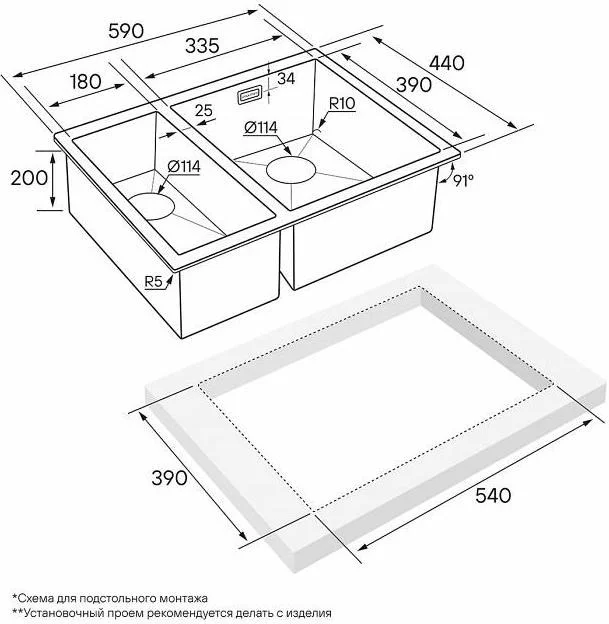 590
335
180
440
390
34
25
R10
Ø114
Ø114
200
91°
R5
390
540

*Схема для подстольного монтажа
**Установочный проем рекомендуется делать с изделия