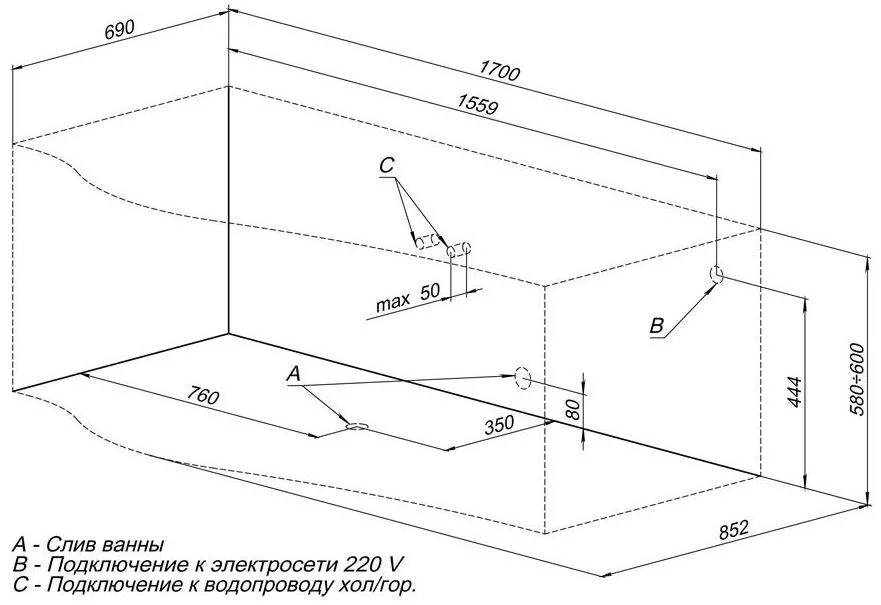 690
1700
1559
C
max 50
B
A
760
350
80
444
580÷600
852

A - Слив ванны
B - Подключение к электросети 220 V
C - Подключение к водопроводу хол/гор.