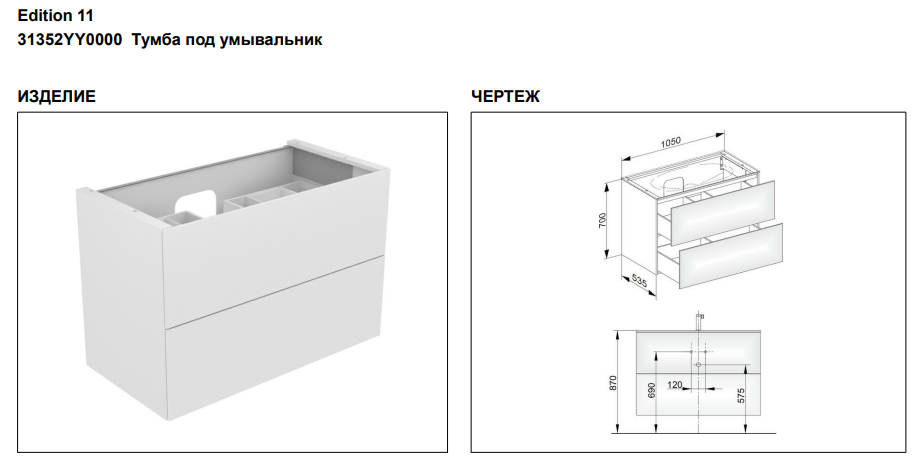 Edition 11
31352YY0000 Тумба под умывальник

ИЗДЕЛИЕ

ЧЕРТЕЖ

1050
700
535
870
690
120
575