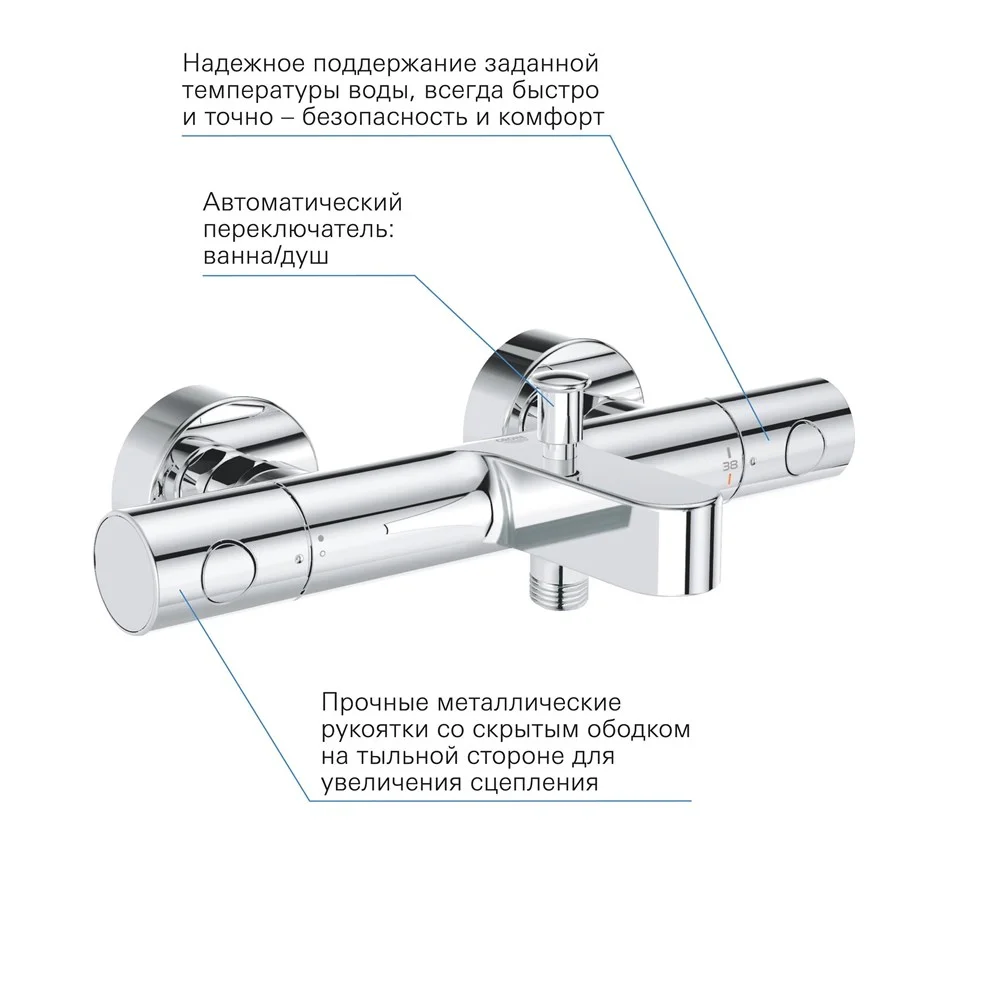 Надежное поддержание заданной температуры воды, всегда быстро и точно – безопасность и комфорт

Автоматический переключатель: ванна/душ

38

Прочные металлические рукоятки со скрытым ободком на тыльной стороне для увеличения сцепления