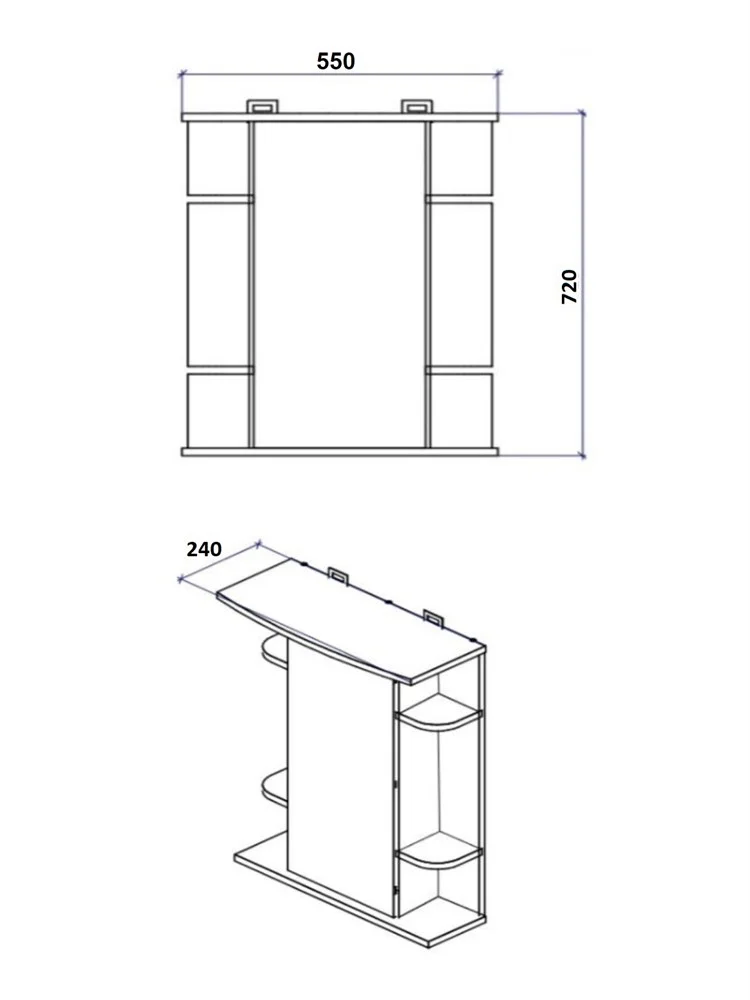 550

720

240