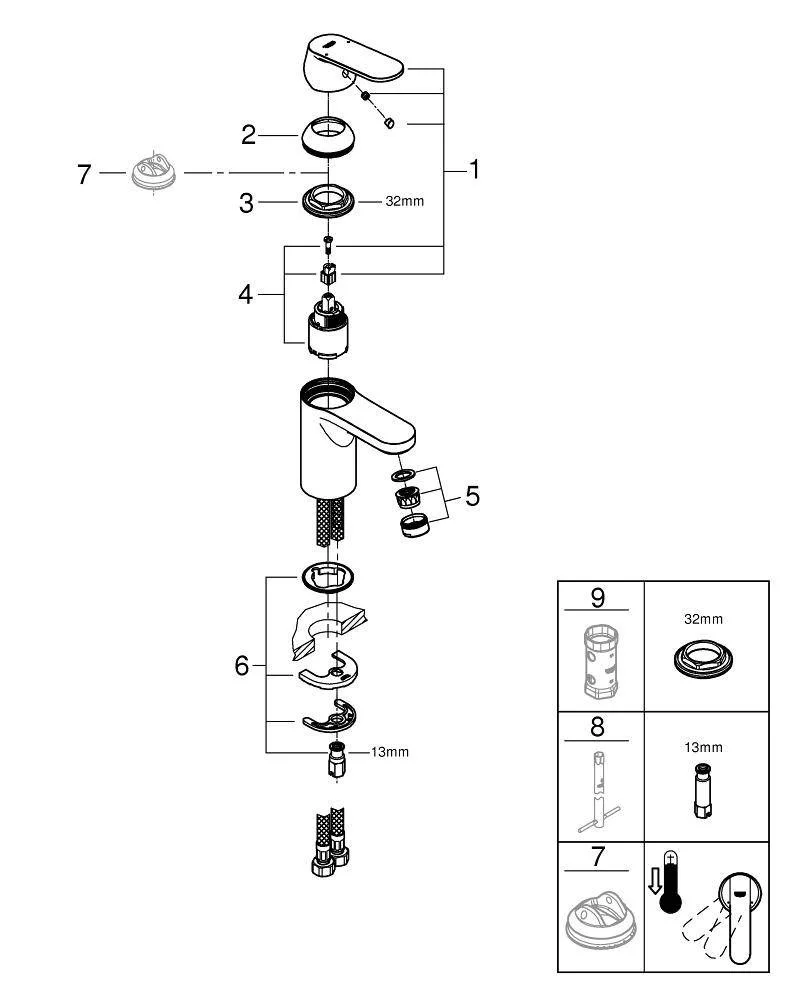 2
7
1
3
32mm
4
5
6
13mm

| 9 | 32mm |
|---|---|
| 8 | 13mm |
| 7 | |