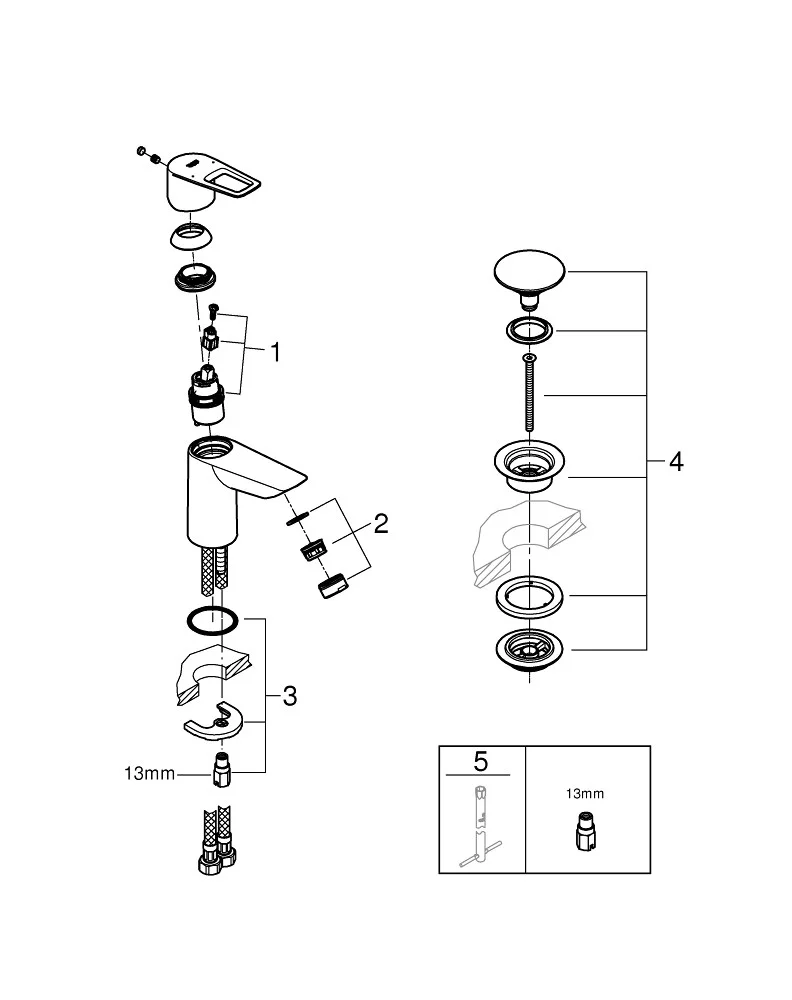 1
2
3
13mm
4
5
13mm