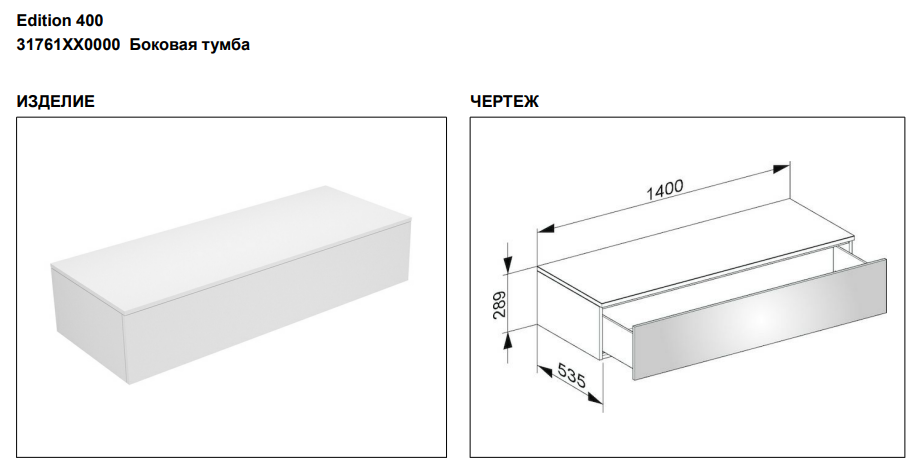 Edition 400
31761XX0000 Боковая тумба

ИЗДЕЛИЕ

ЧЕРТЕЖ

1400

289

535