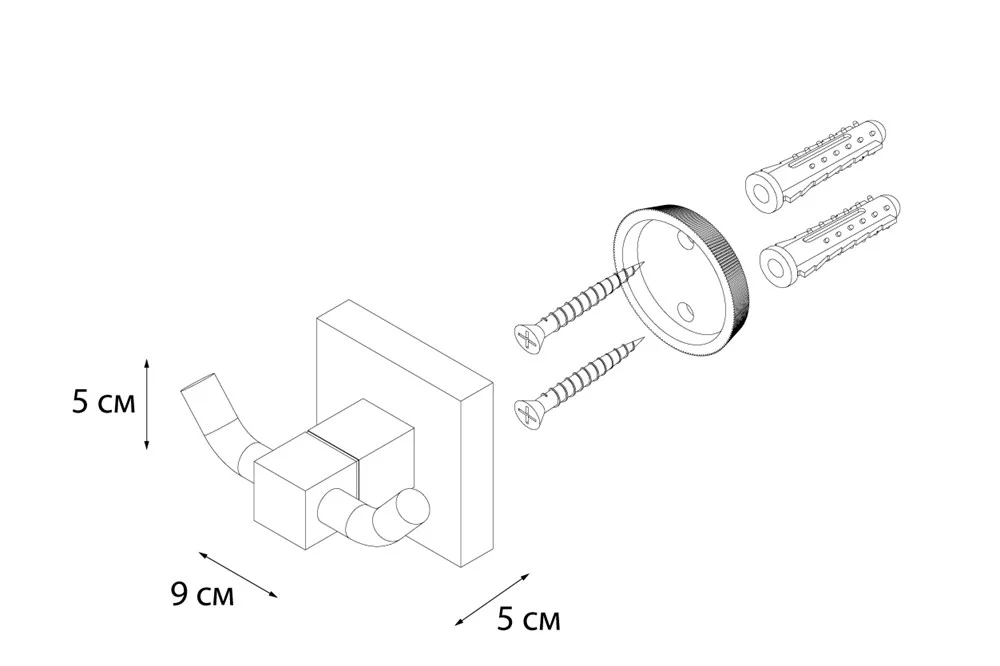 5 см

9 см

5 см