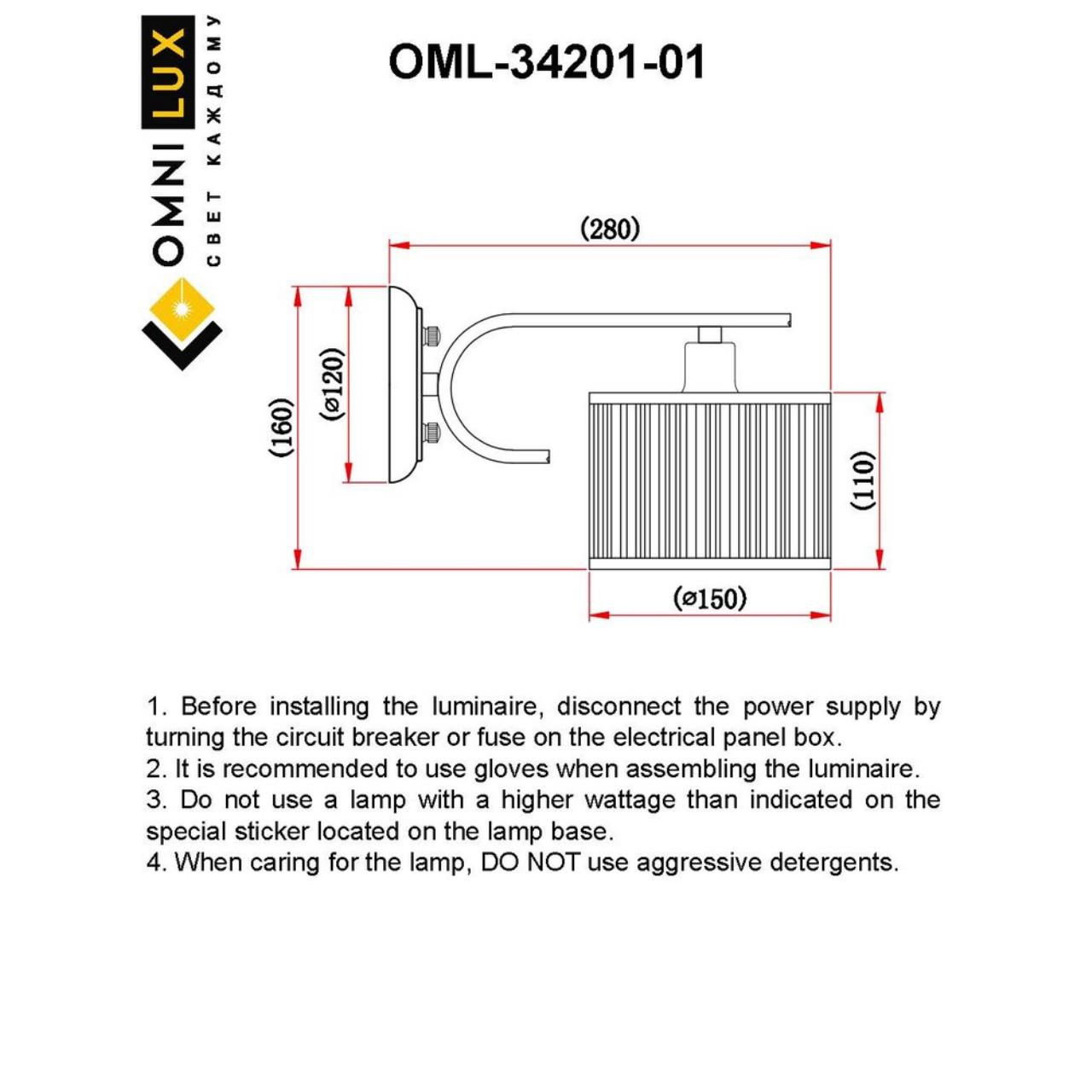 OMNILUX
СВЕТ КАЖДОМУ

OML-34201-01

(280)

(160)

(ø120)

(110)

(ø150)

1. Before installing the luminaire, disconnect the power supply by turning the circuit breaker or fuse on the electrical panel box.
2. It is recommended to use gloves when assembling the luminaire.
3. Do not use a lamp with a higher wattage than indicated on the special sticker located on the lamp base.
4. When caring for the lamp, DO NOT use aggressive detergents.