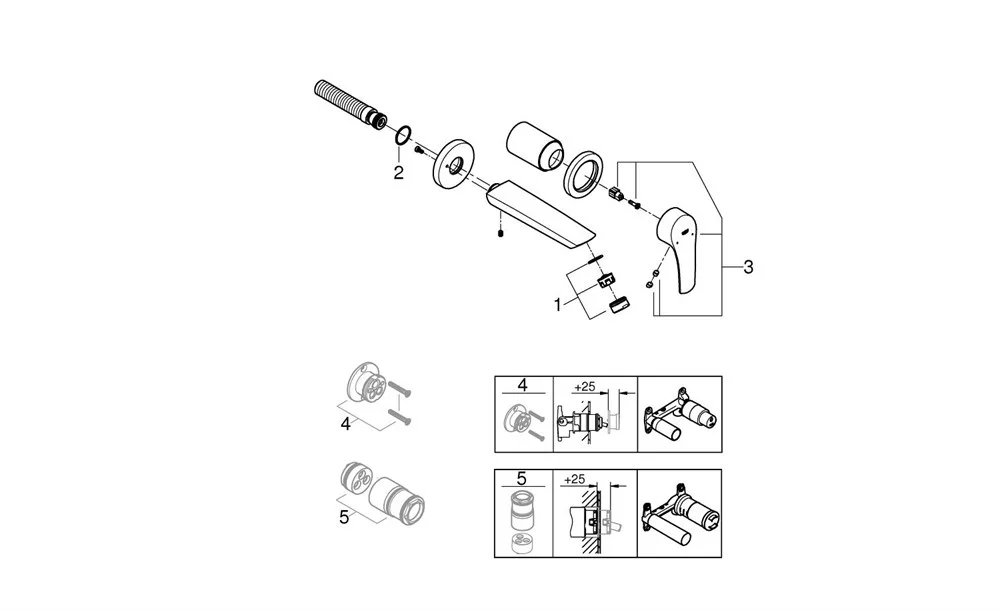 2
1
3
4
5
4
+25
5
+25