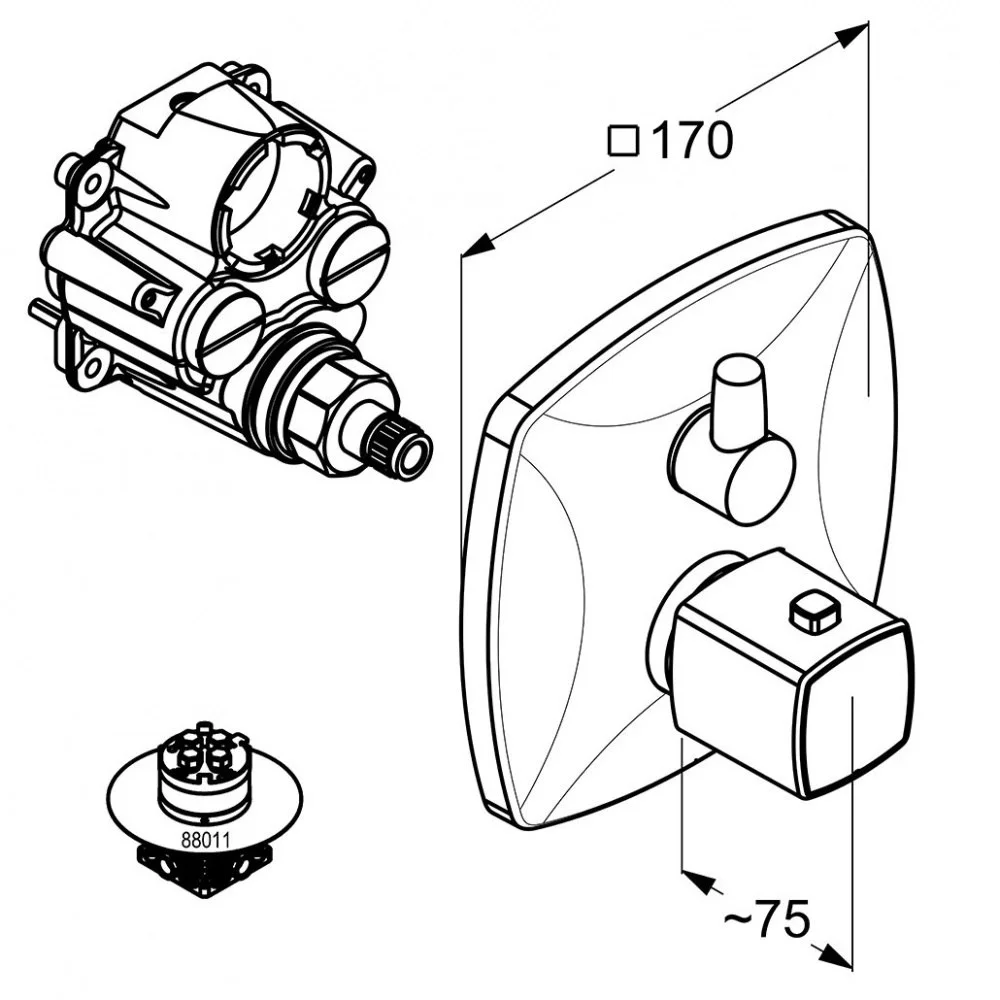 □170

88011

~75