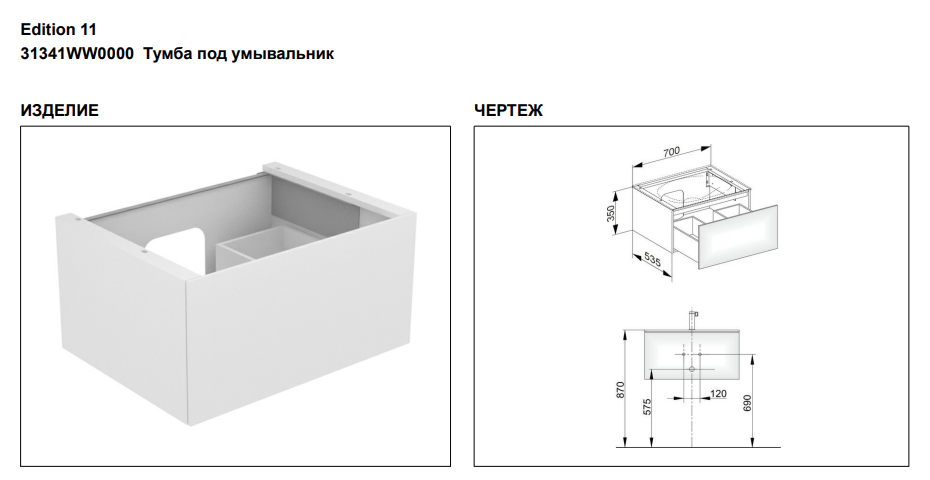 Edition 11
31341WW0000 Тумба под умывальник

ИЗДЕЛИЕ

ЧЕРТЕЖ

700
350
535

870
575
120
690