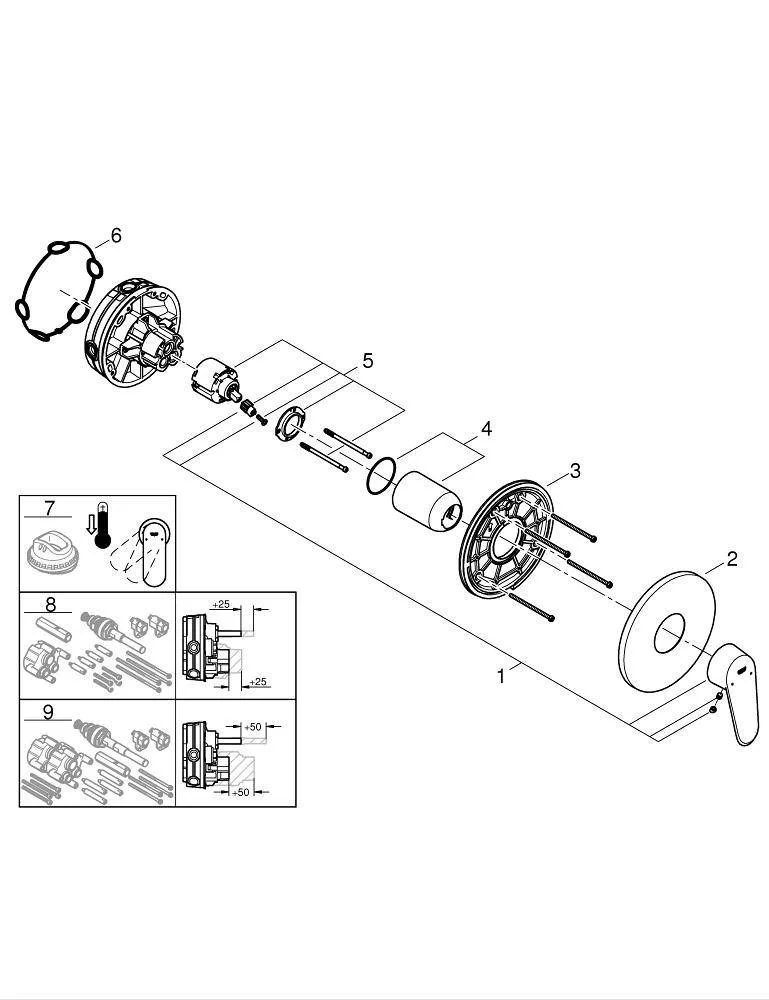 6
5
4
3
2
1
7
8
+25
+25
9
+50
+50