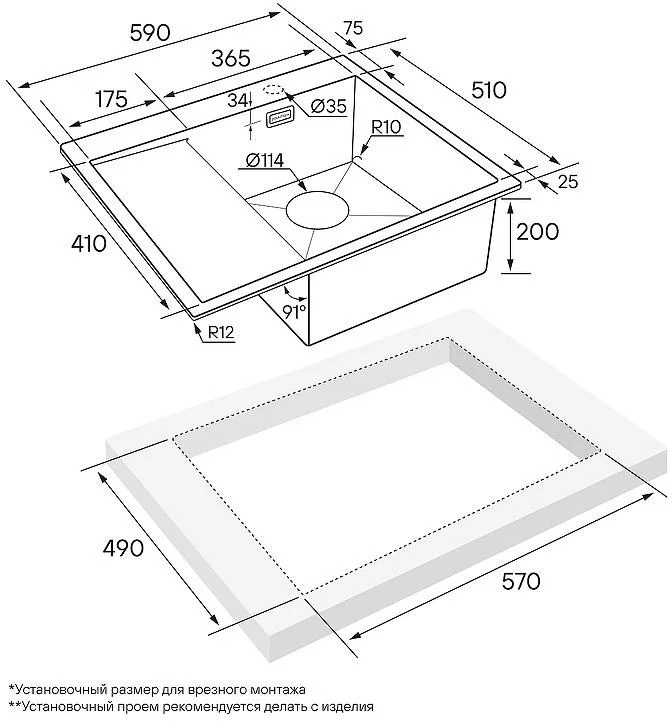 590
75
365
510
175
34
Ø35
R10
Ø114
25
410
200
91°
R12
490
570
*Установочный размер для врезного монтажа
**Установочный проем рекомендуется делать с изделия