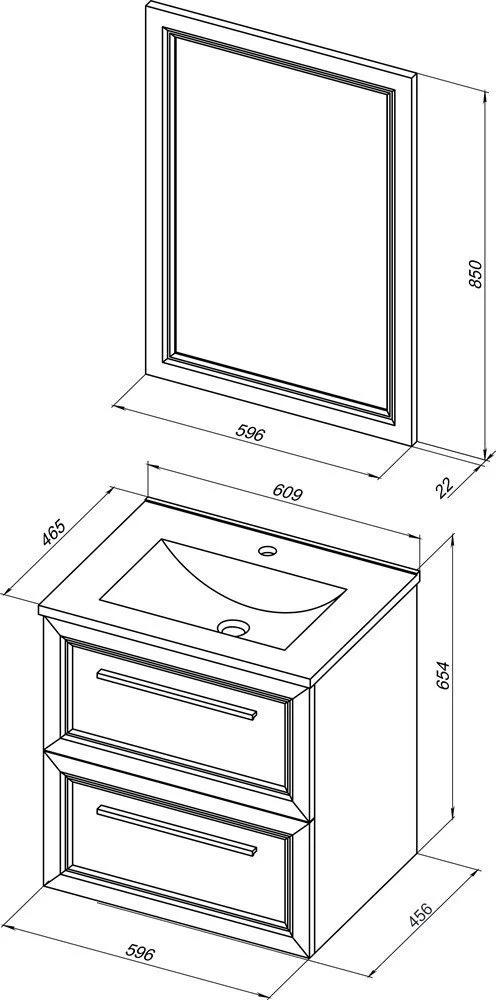 850
596
22
609
465
654
456
596