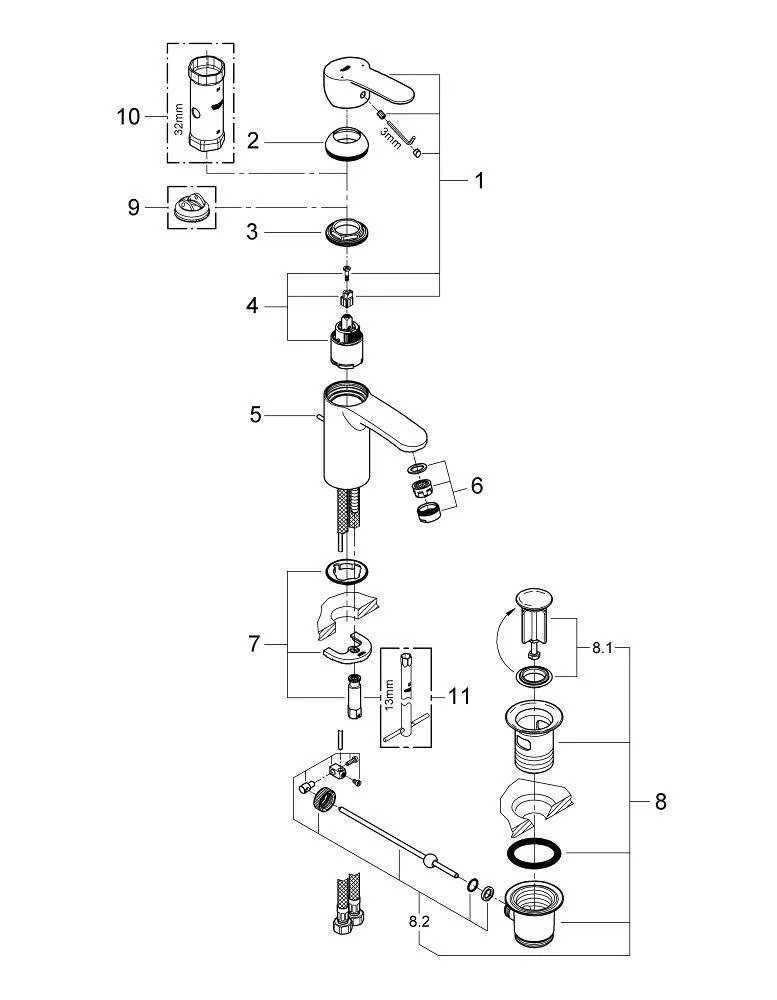 10
32mm
2
3mm
1
9
3
4
5
6
7
13mm
11
8.1
8
8.2