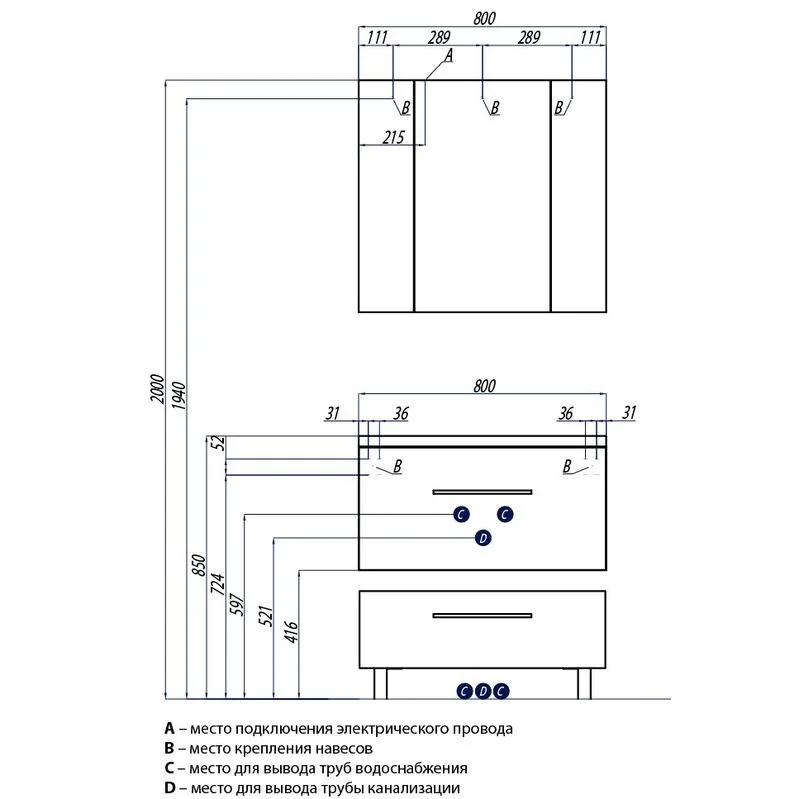 800
111 289 289 111
A
B B B
215
2000
1940
800
31 36 36 31
52
B B
C C
D
850
724
597
521
416
C D C

A – место подключения электрического провода
B – место крепления навесов
C – место для вывода труб водоснабжения
D – место для вывода трубы канализации