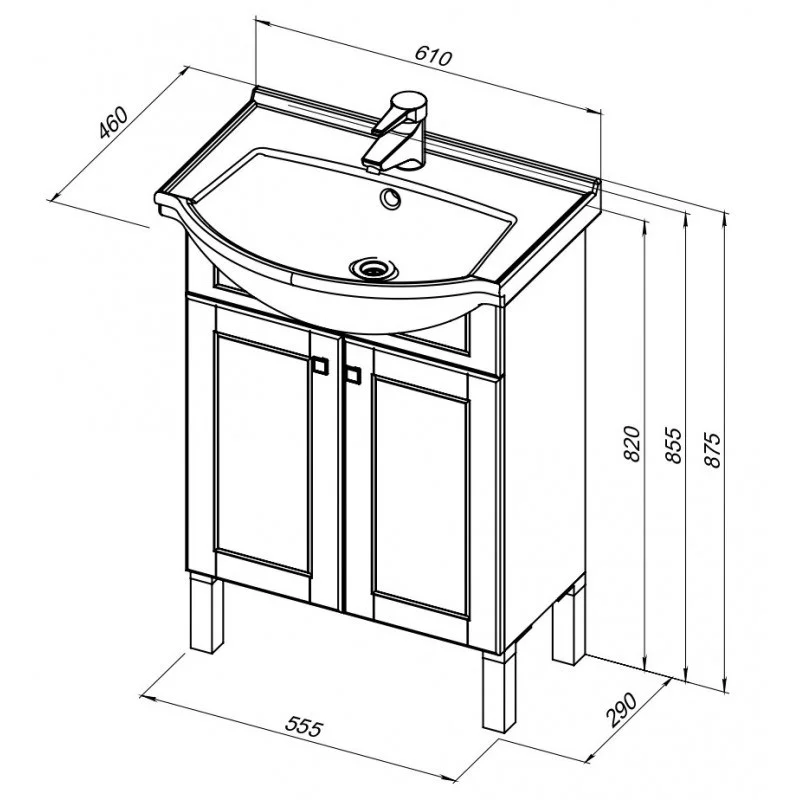 610
460
820
855
875
555
290