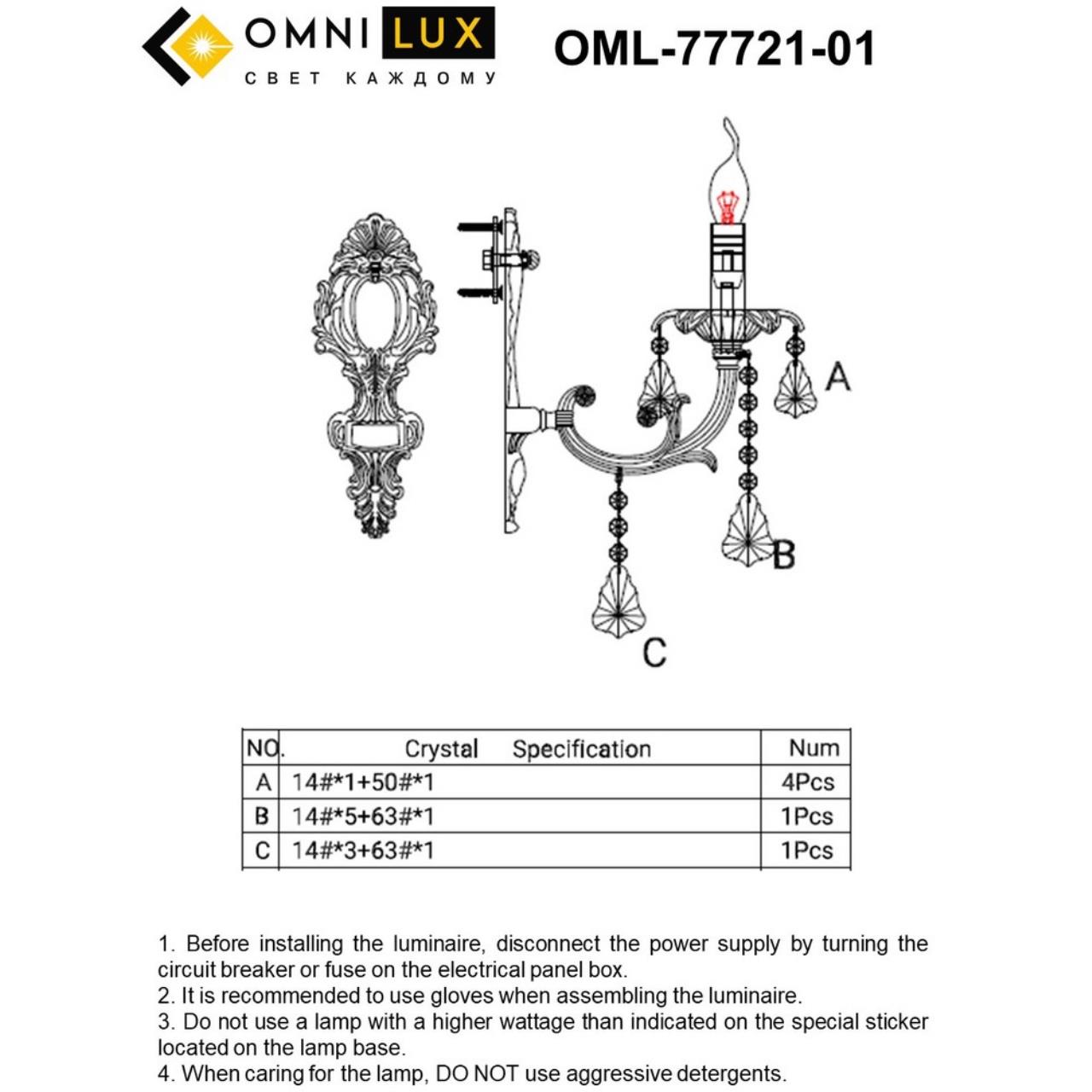 OMNI LUX
СВЕТ КАЖДОМУ

OML-77721-01

A

B

C

| NO. | Crystal Specification | Num |
|---|---|---|
| A | 14#*1+50#*1 | 4Pcs |
| B | 14#*5+63#*1 | 1Pcs |
| C | 14#*3+63#*1 | 1Pcs |

1. Before installing the luminaire, disconnect the power supply by turning the circuit breaker or fuse on the electrical panel box.
2. It is recommended to use gloves when assembling the luminaire.
3. Do not use a lamp with a higher wattage than indicated on the special sticker located on the lamp base.
4. When caring for the lamp, DO NOT use aggressive detergents.