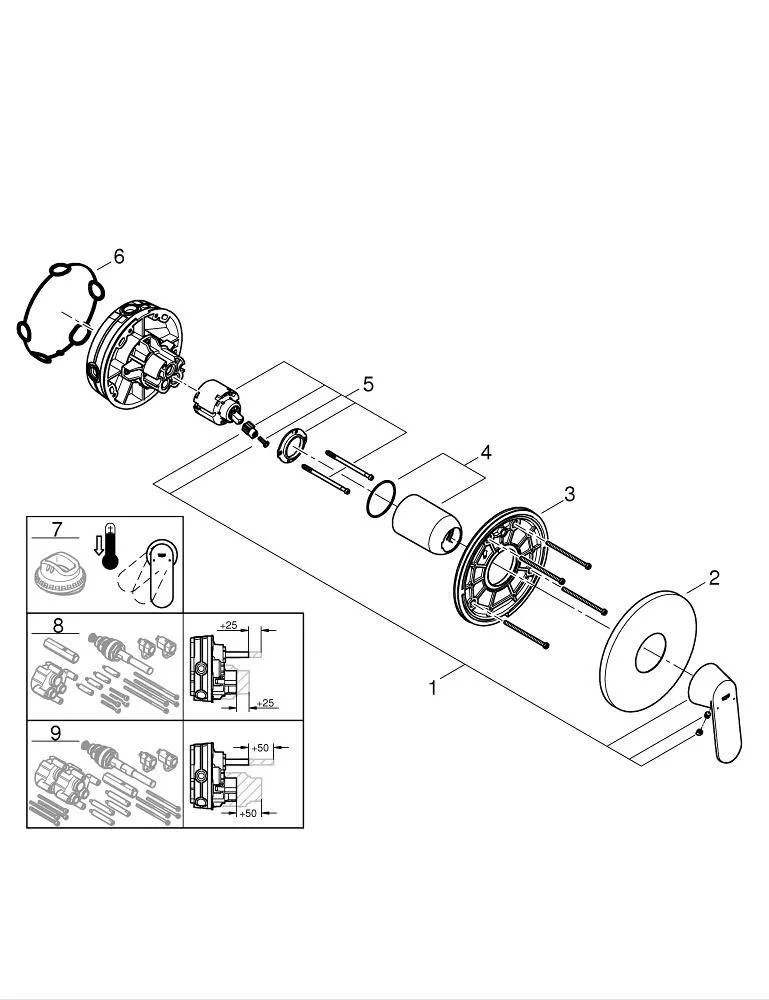 6
5
4
3
2
1
7
8
+25
+25
9
+50
+50