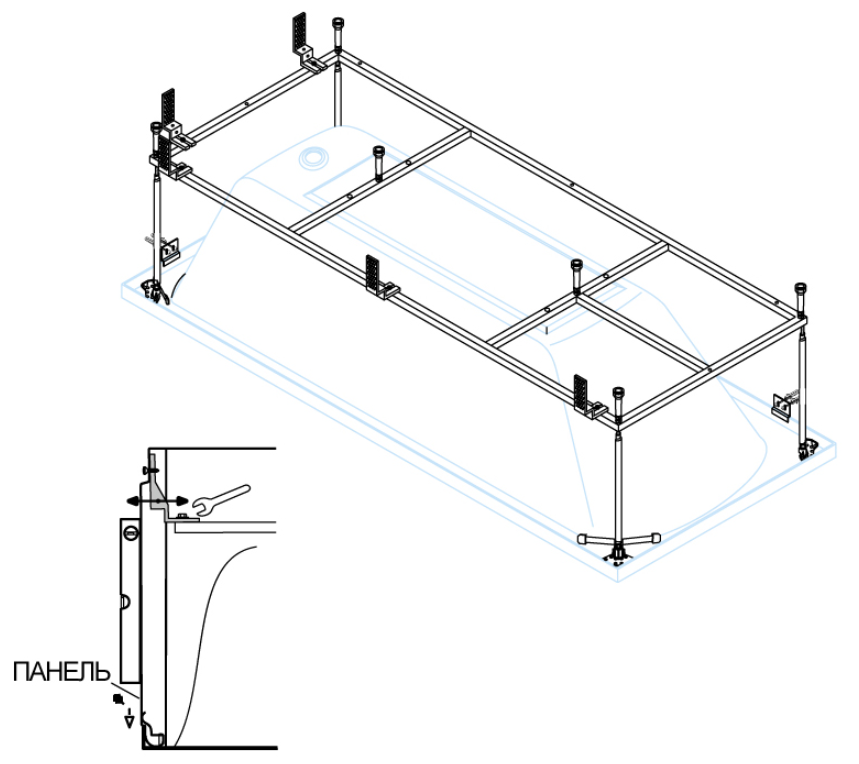 ПАНЕЛЬ