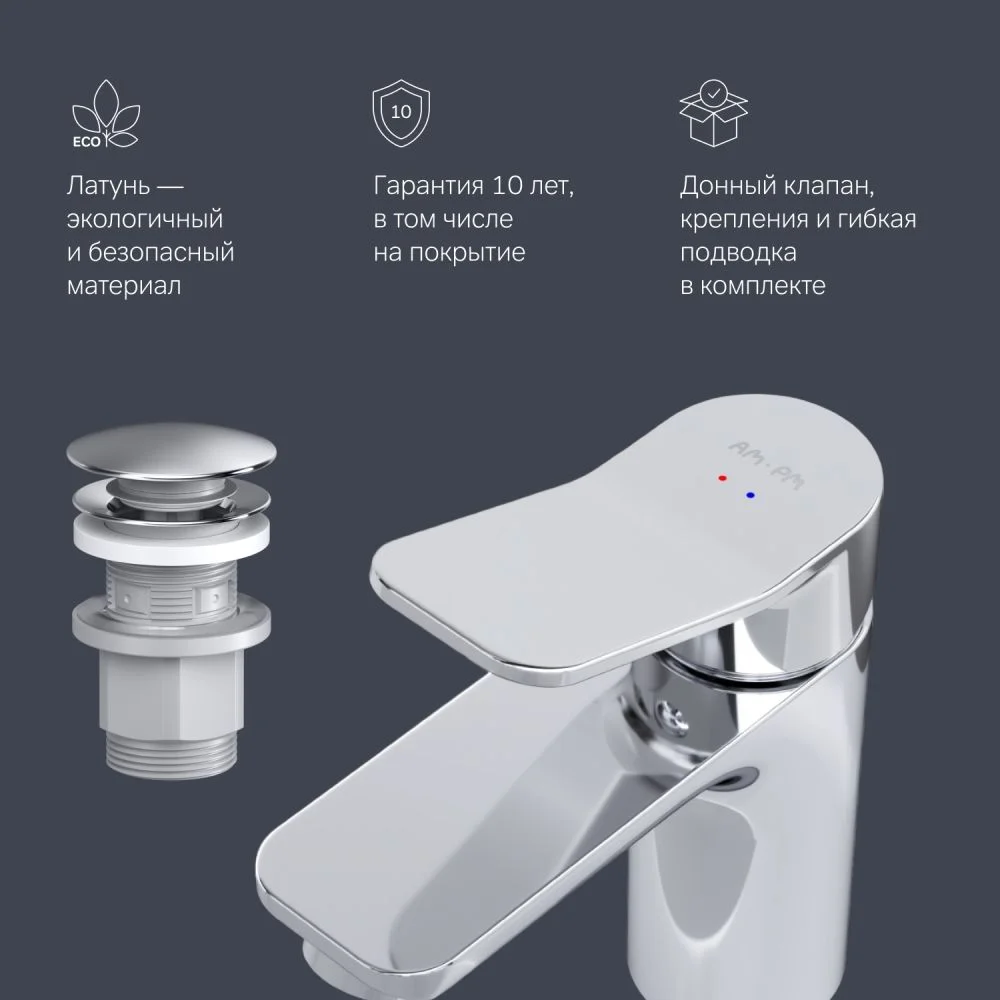 ECO

Латунь — экологичный и безопасный материал

10

Гарантия 10 лет, в том числе на покрытие

Донный клапан, крепления и гибкая подводка в комплекте

AM.PM