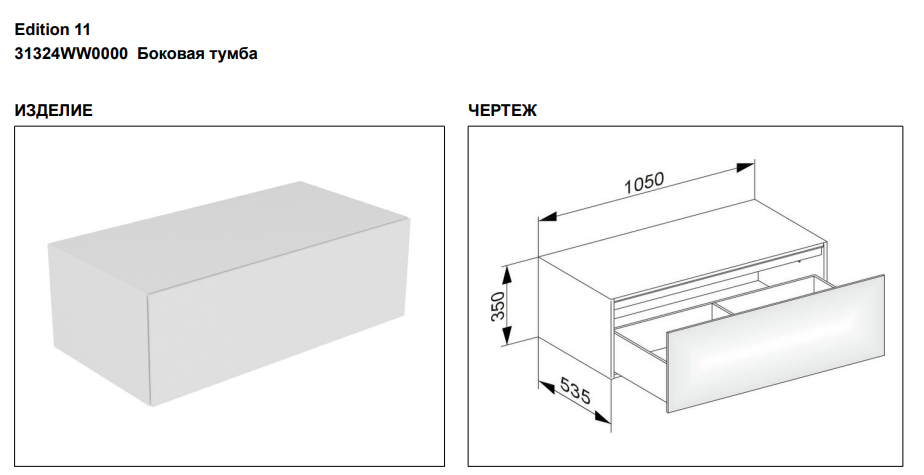 Edition 11
31324WW0000 Боковая тумба

ИЗДЕЛИЕ

ЧЕРТЕЖ

1050
350
535