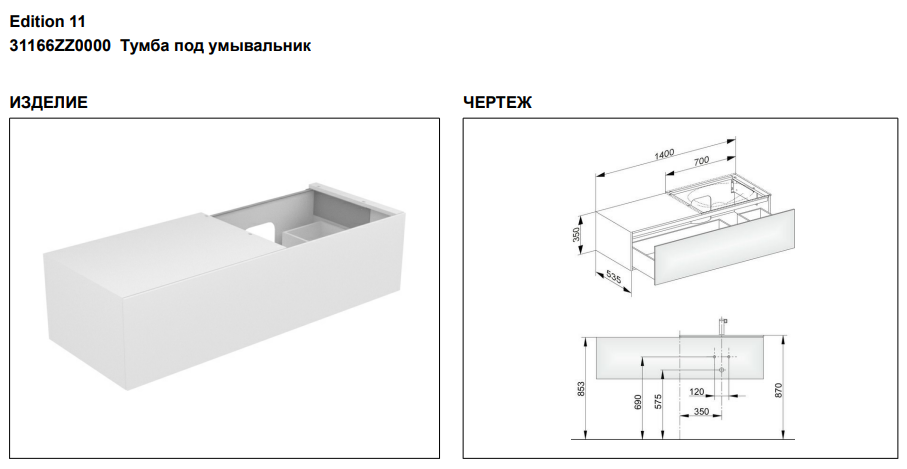 Edition 11
31166ZZ0000 Тумба под умывальник

ИЗДЕЛИЕ

ЧЕРТЕЖ

1400
700
350
535

853
690
575
120
350
870