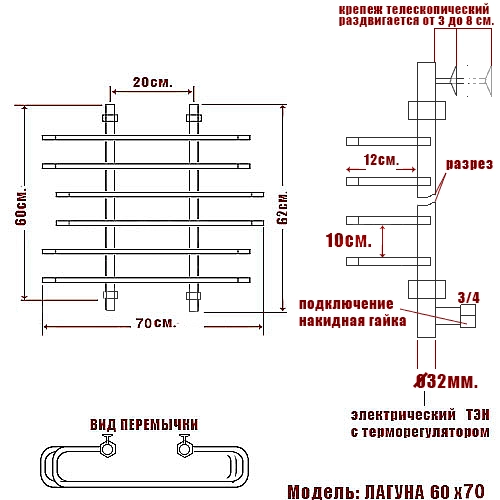 крепеж телескопический раздвигается от 3 до 8 см.

20см.

60см.

62см.

70см.

12см.

разрез

10см.

3/4

подключение накидная гайка

Ø32мм.

электрический ТЭН с терморегулятором

ВИД ПЕРЕМЫЧКИ

Модель: ЛАГУНА 60 х70