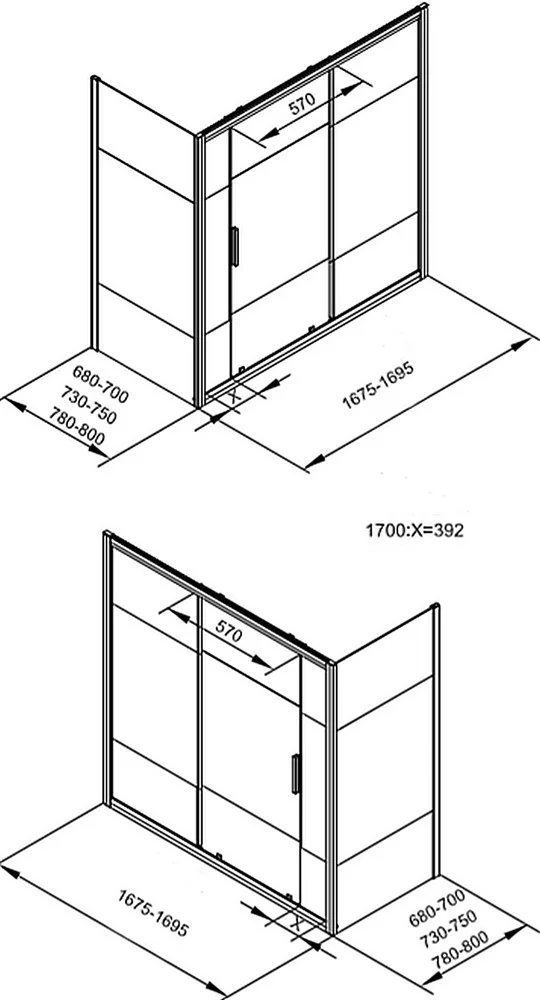 570

680-700
730-750
780-800

X

1675-1695

1700:X=392

570

1675-1695

X

680-700
730-750
780-800