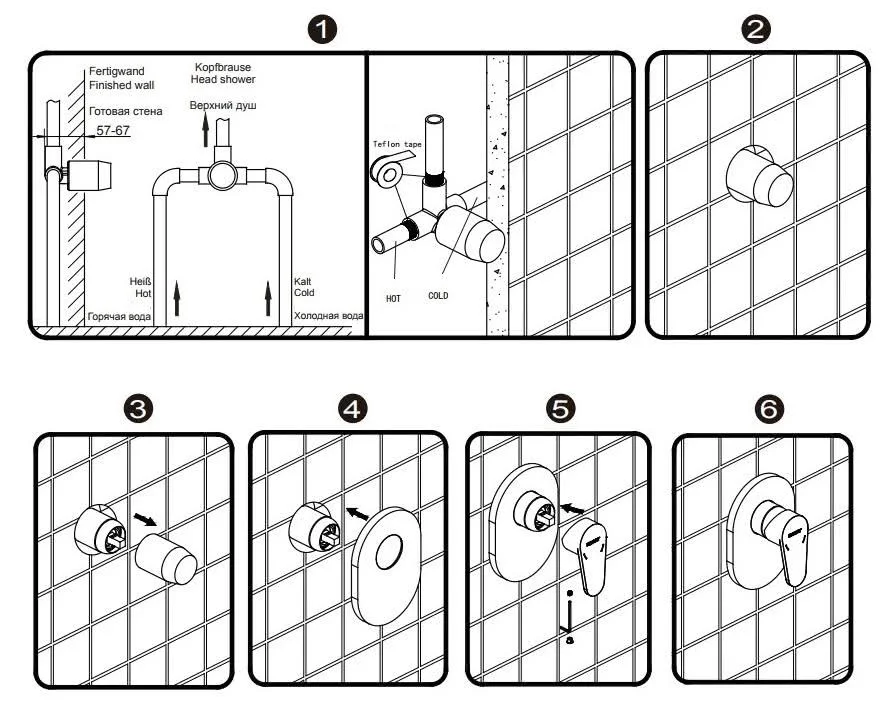 1

Fertigwand
Finished wall
Готовая стена
57-67

Kopfbrause
Head shower
Верхний душ

Heiß
Hot
Горячая вода

Kalt
Cold
Холодная вода

Teflon tape
HOT
COLD

2

3

4

5

6