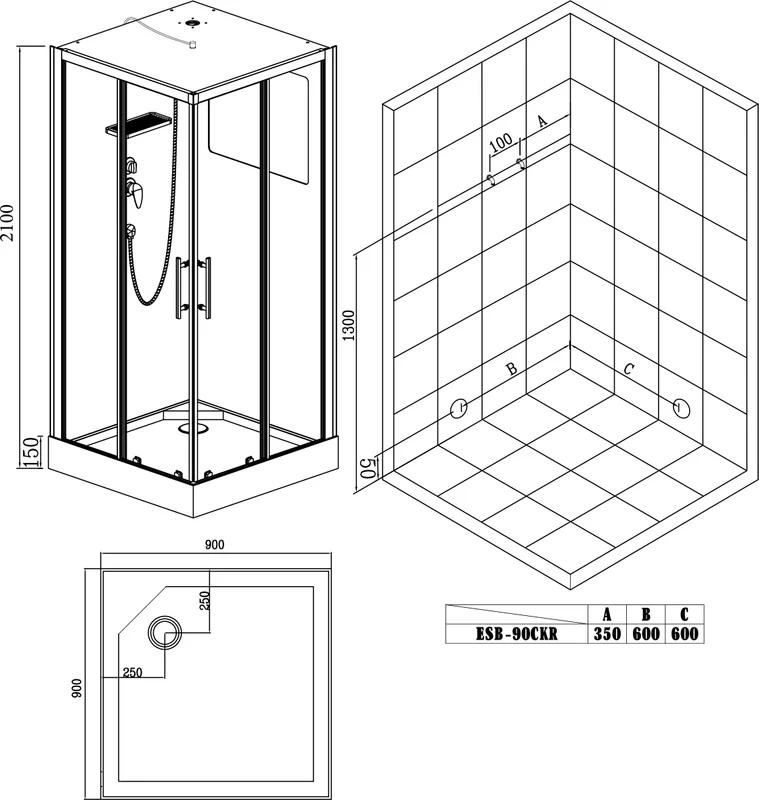 2100

150

100

A

1300

B

C

50

900

250

250

900

|  | A | B | C |
|---|---|---|---|
| ESB-90CKR | 350 | 600 | 600 |