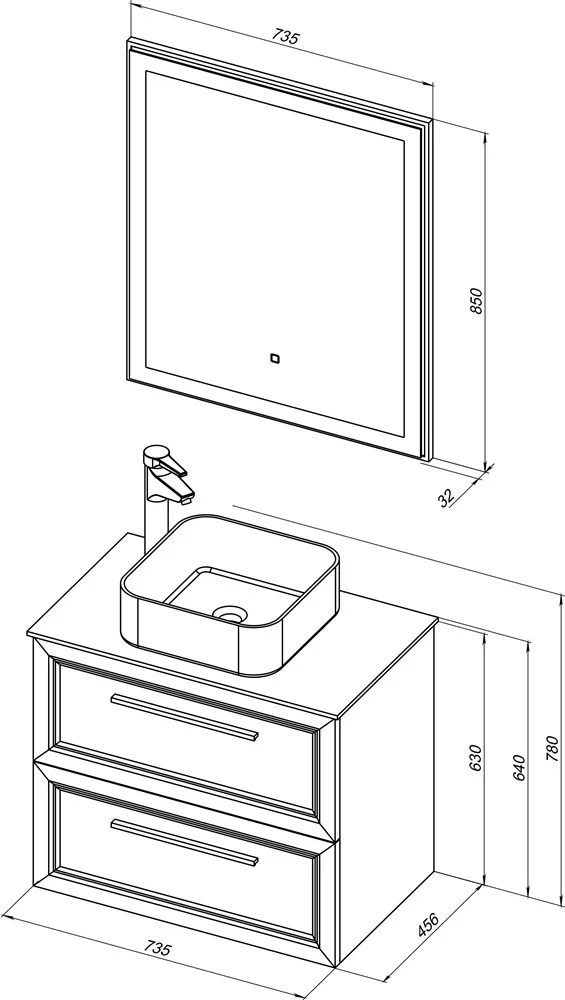 735
850
32
630
640
780
735
456