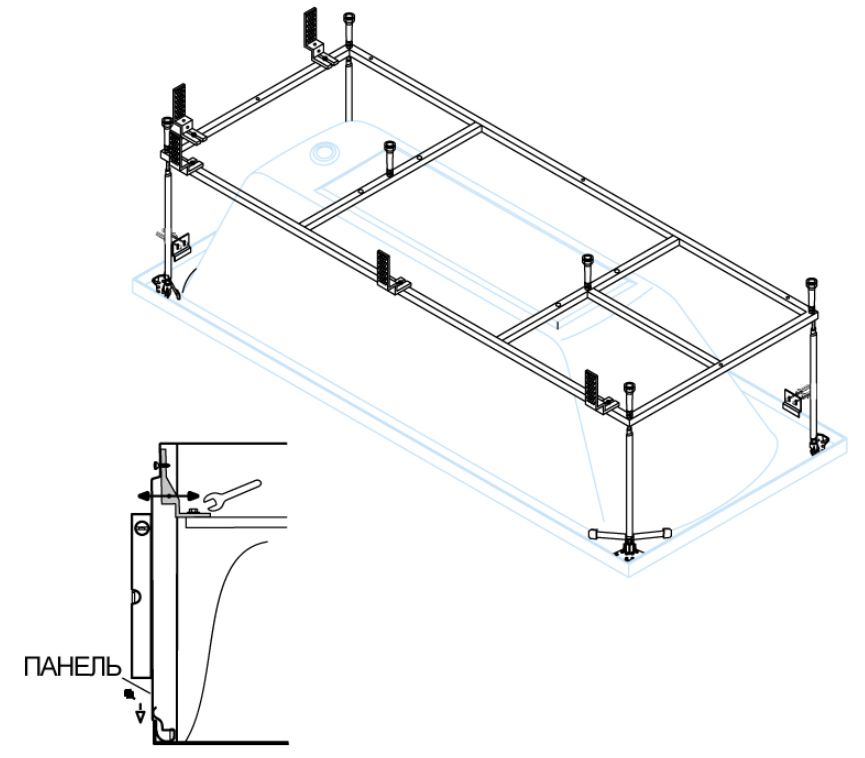 ПАНЕЛЬ