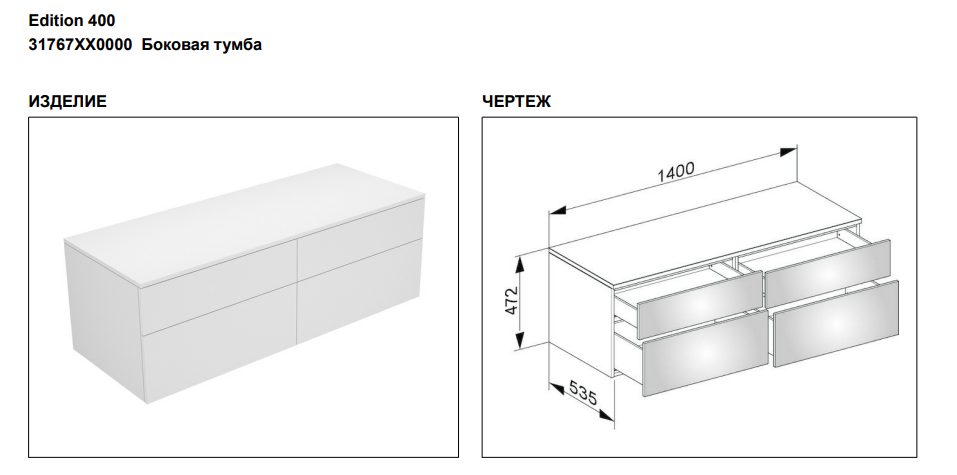 Edition 400
31767XX0000 Боковая тумба

ИЗДЕЛИЕ

ЧЕРТЕЖ

1400
472
535