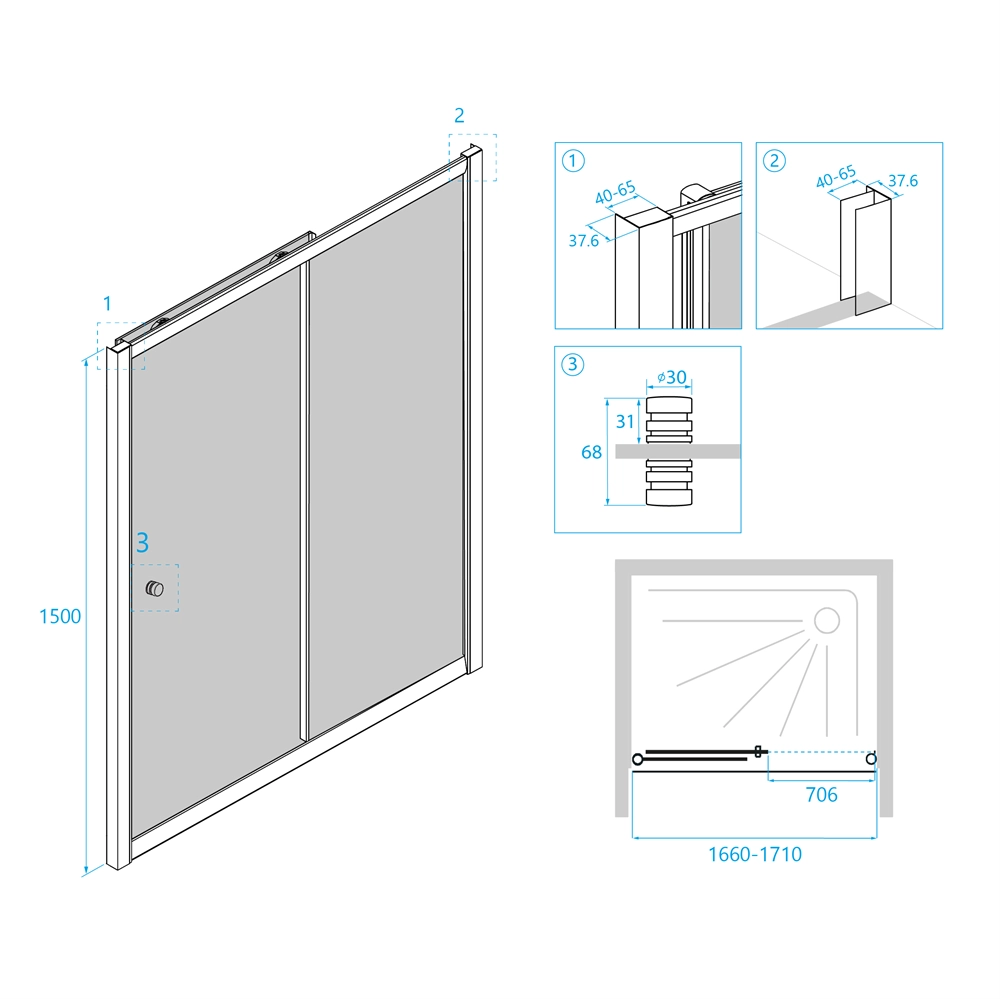 2

1

3

1500

①
40-65
37.6

②
40-65
37.6

③
ø30
31
68

706

1660-1710