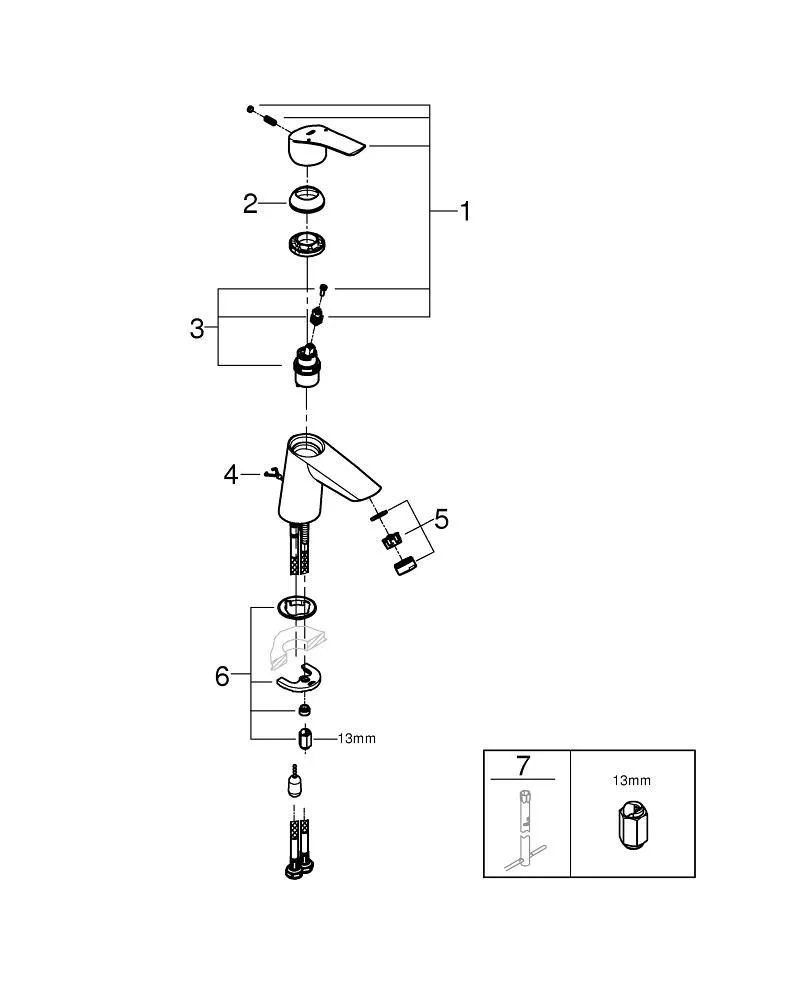 1
2
3
4
5
6
13mm
7
13mm