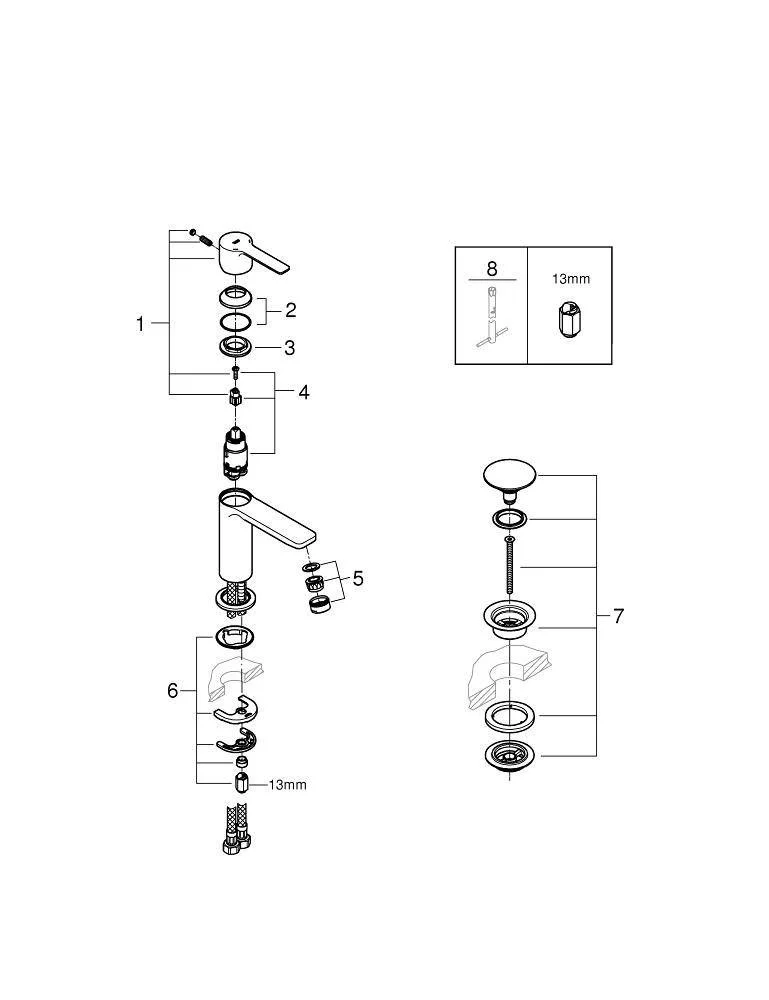 1
2
3
4
5
6
13mm
8
13mm
7