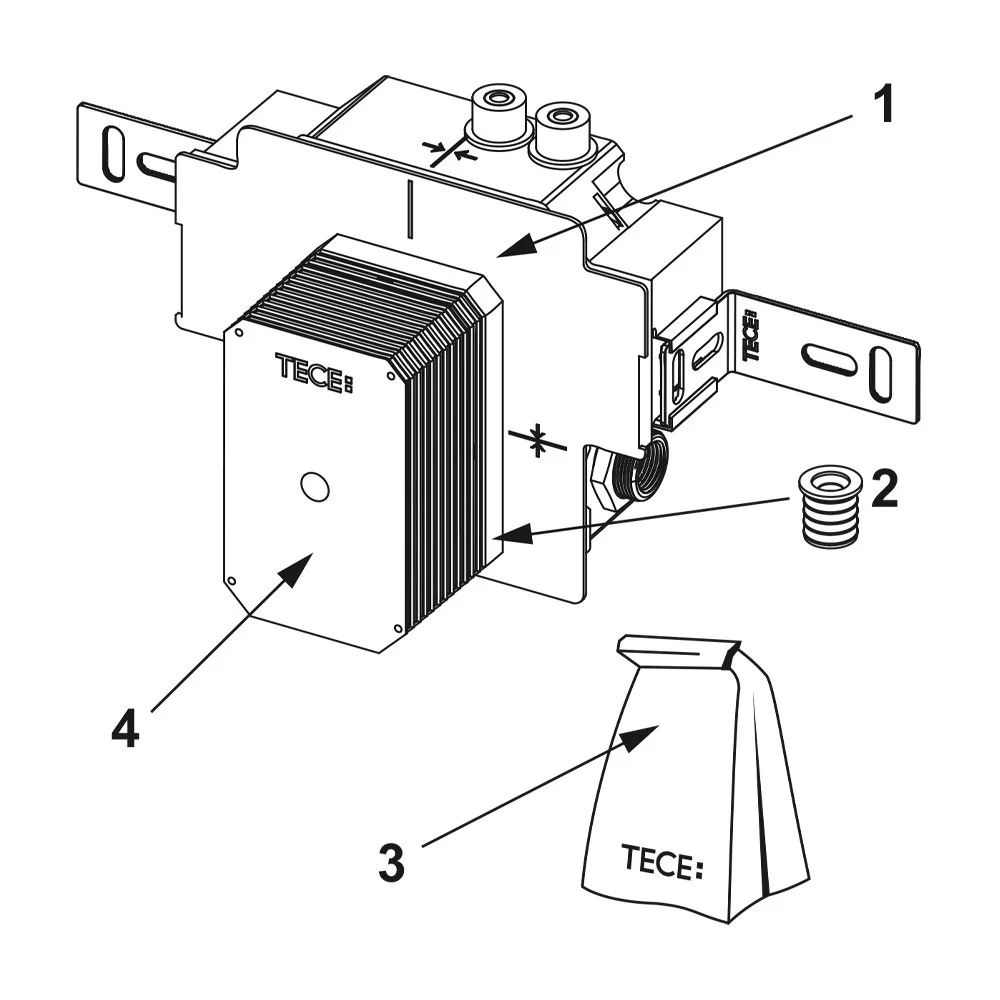 1
TECE:
TECE:
2
4
3
TECE: