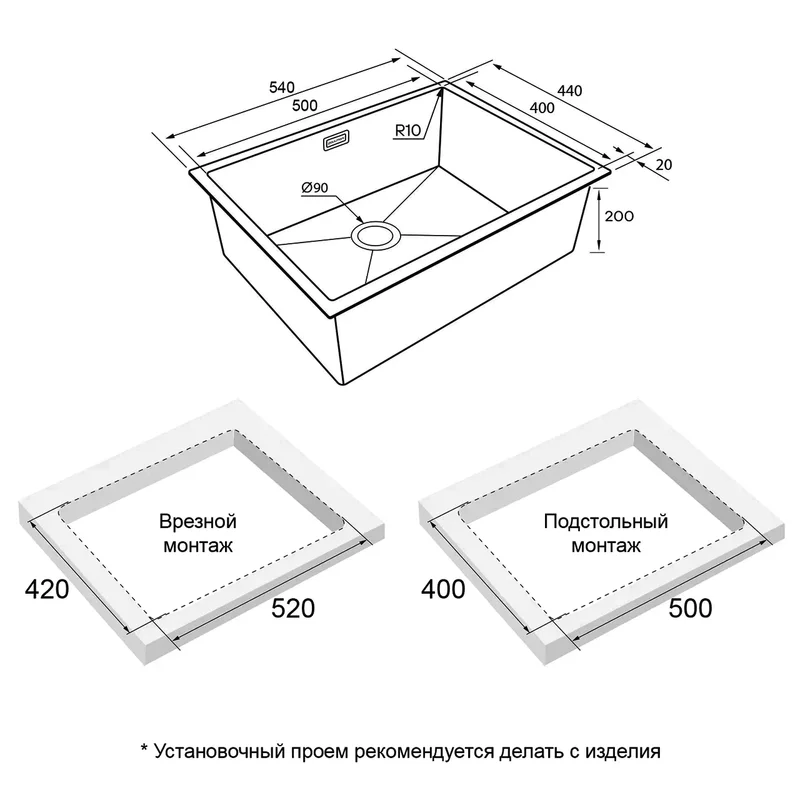 540
500
440
400
R10
20
Ø90
200

Врезной монтаж
420
520

Подстольный монтаж
400
500

* Установочный проем рекомендуется делать с изделия